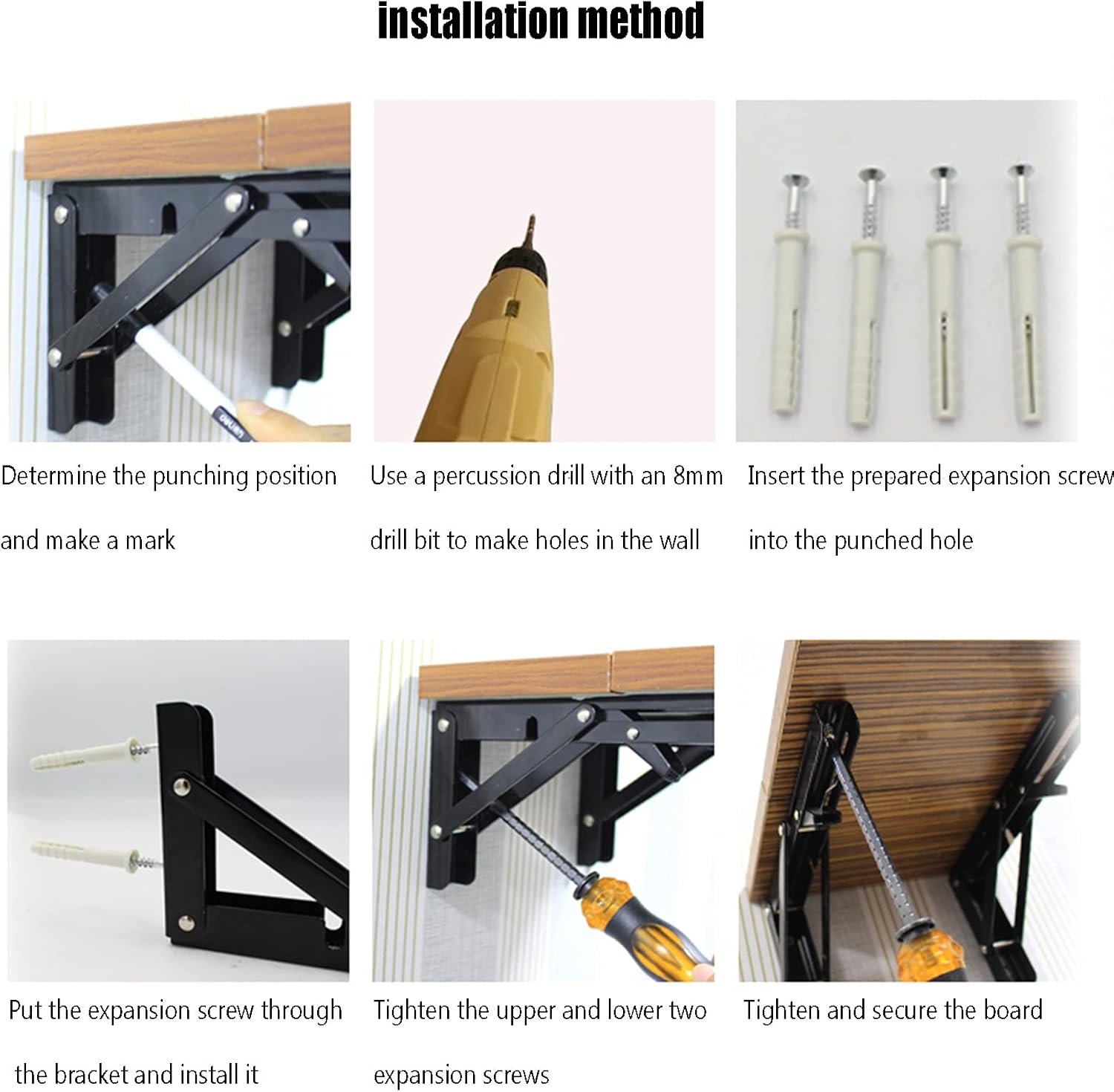 installation method

Determine the punching position and make a mark

Use a percussion drill with an 8mm drill bit to make holes in the wall

Insert the prepared expansion screw into the punched hole

Put the expansion screw through the bracket and install it

Tighten the upper and lower two expansion screws

Tighten and secure the board