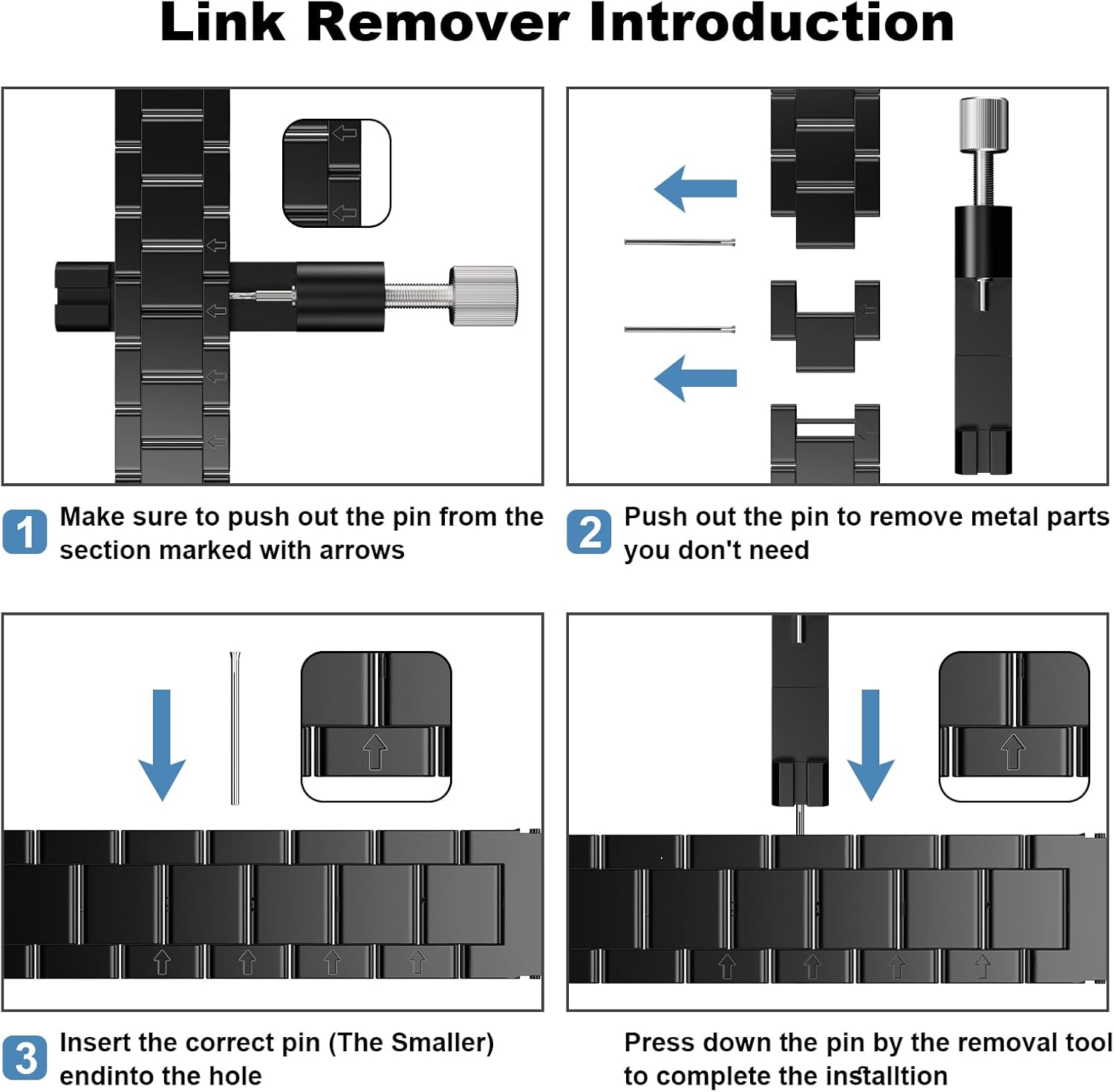 Link Remover Introduction

1 Make sure to push out the pin from the section marked with arrows

2 Push out the pin to remove metal parts you don't need

3 Insert the correct pin (The Smaller) endinto the hole

Press down the pin by the removal tool to complete the installtion