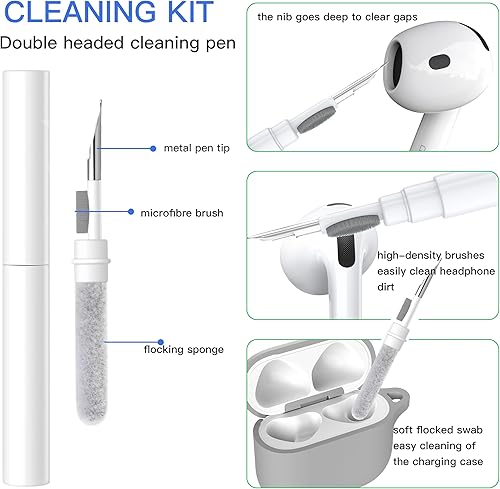 CLEANING KIT
Double headed cleaning pen

metal pen tip

microfibre brush

flocking sponge

the nib goes deep to clear gaps

high-density brushes easily clean headphone dirt

soft flocked swab easy cleaning of the charging case