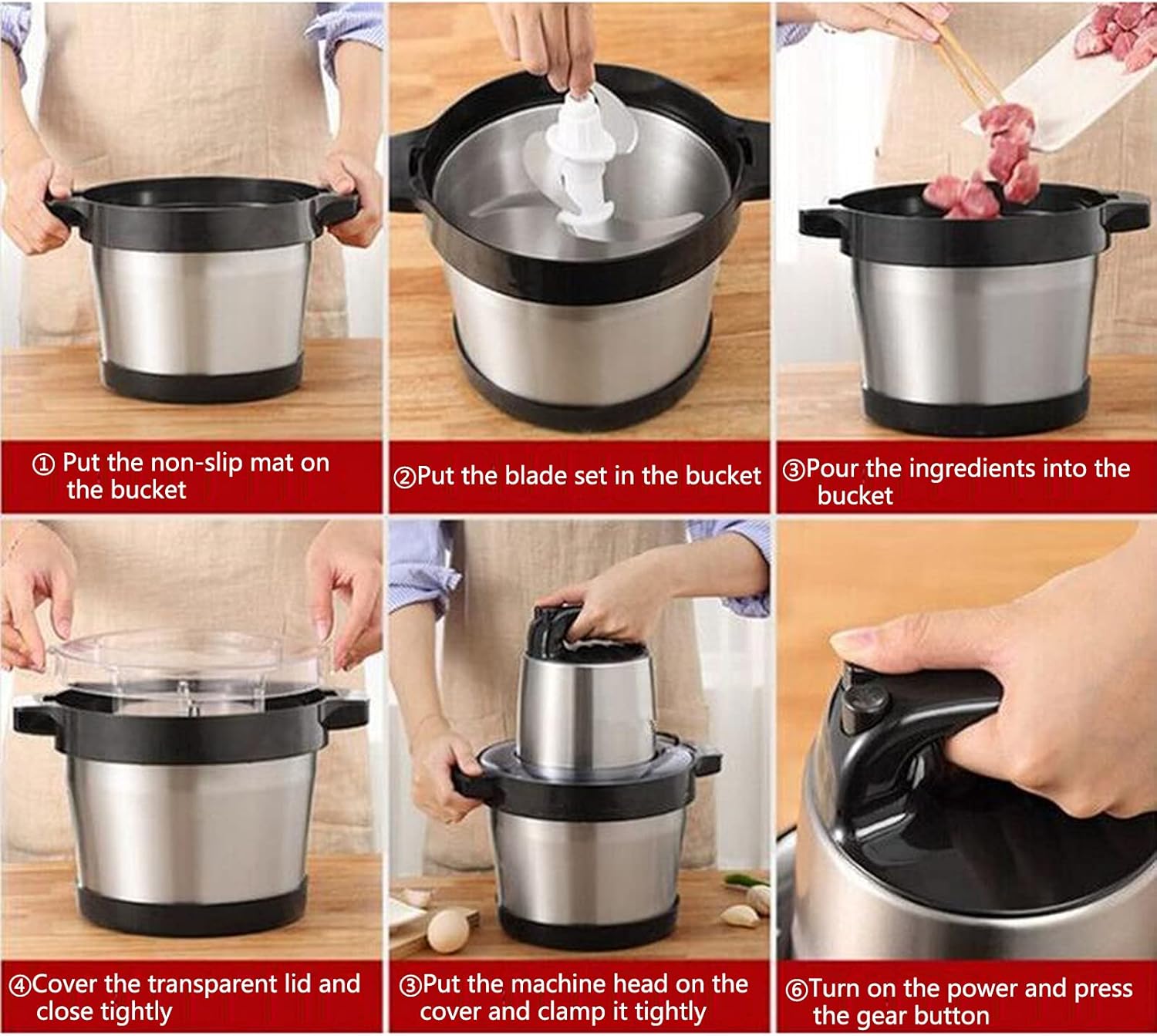 ① Put the non-slip mat on the bucket

②Put the blade set in the bucket

③Pour the ingredients into the bucket

④Cover the transparent lid and close tightly

③Put the machine head on the cover and clamp it tightly

⑥Turn on the power and press the gear button