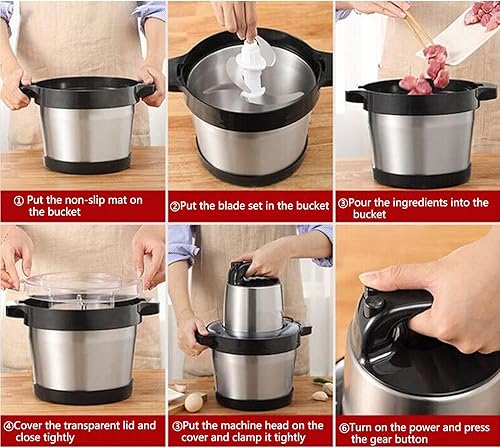 ① Put the non-slip mat on the bucket

②Put the blade set in the bucket

③Pour the ingredients into the bucket

④Cover the transparent lid and close tightly

③Put the machine head on the cover and clamp it tightly

⑥Turn on the power and press the gear button