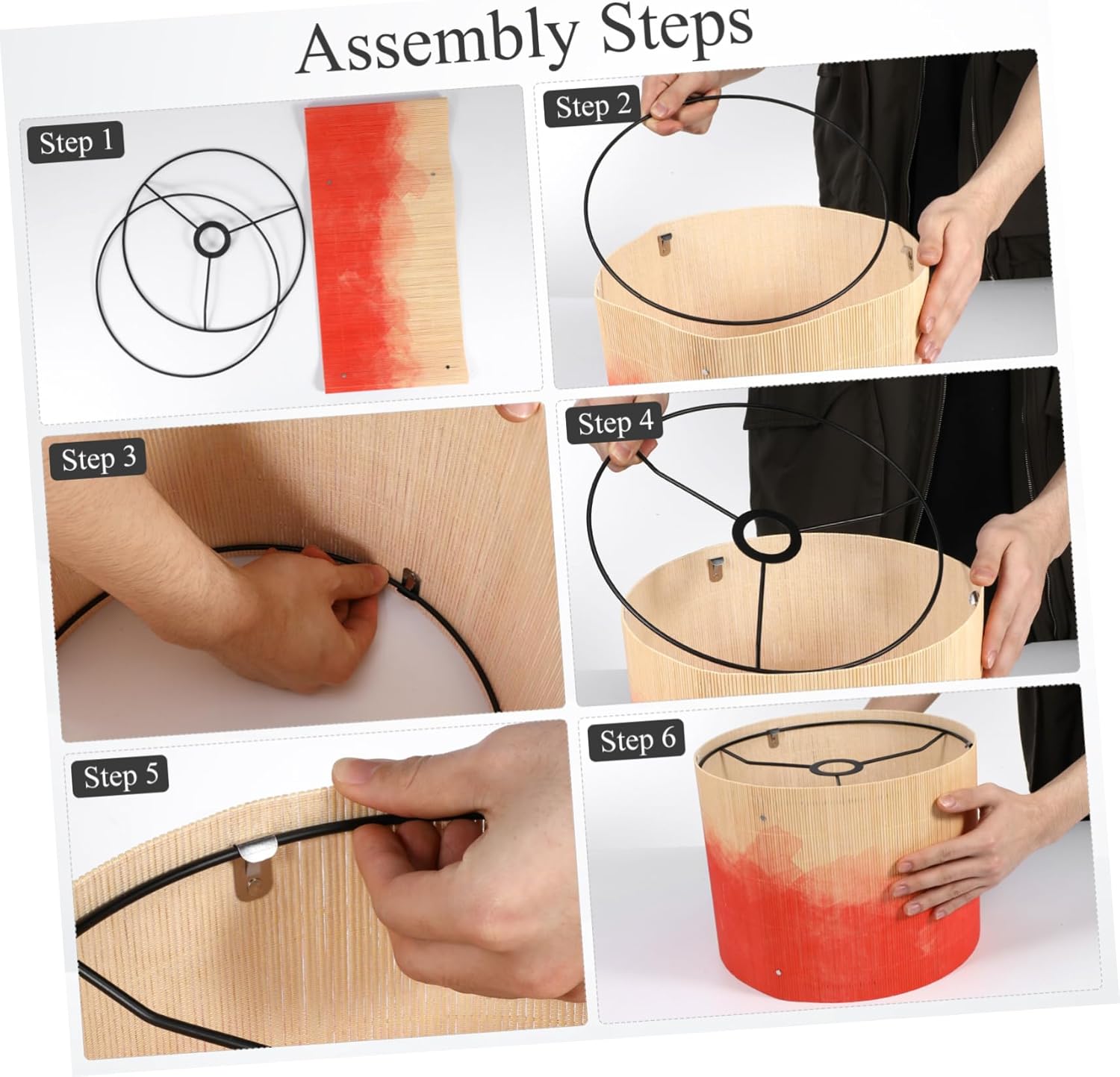 Assembly Steps

Step 1

Step 2

Step 3

Step 4

Step 5

Step 6