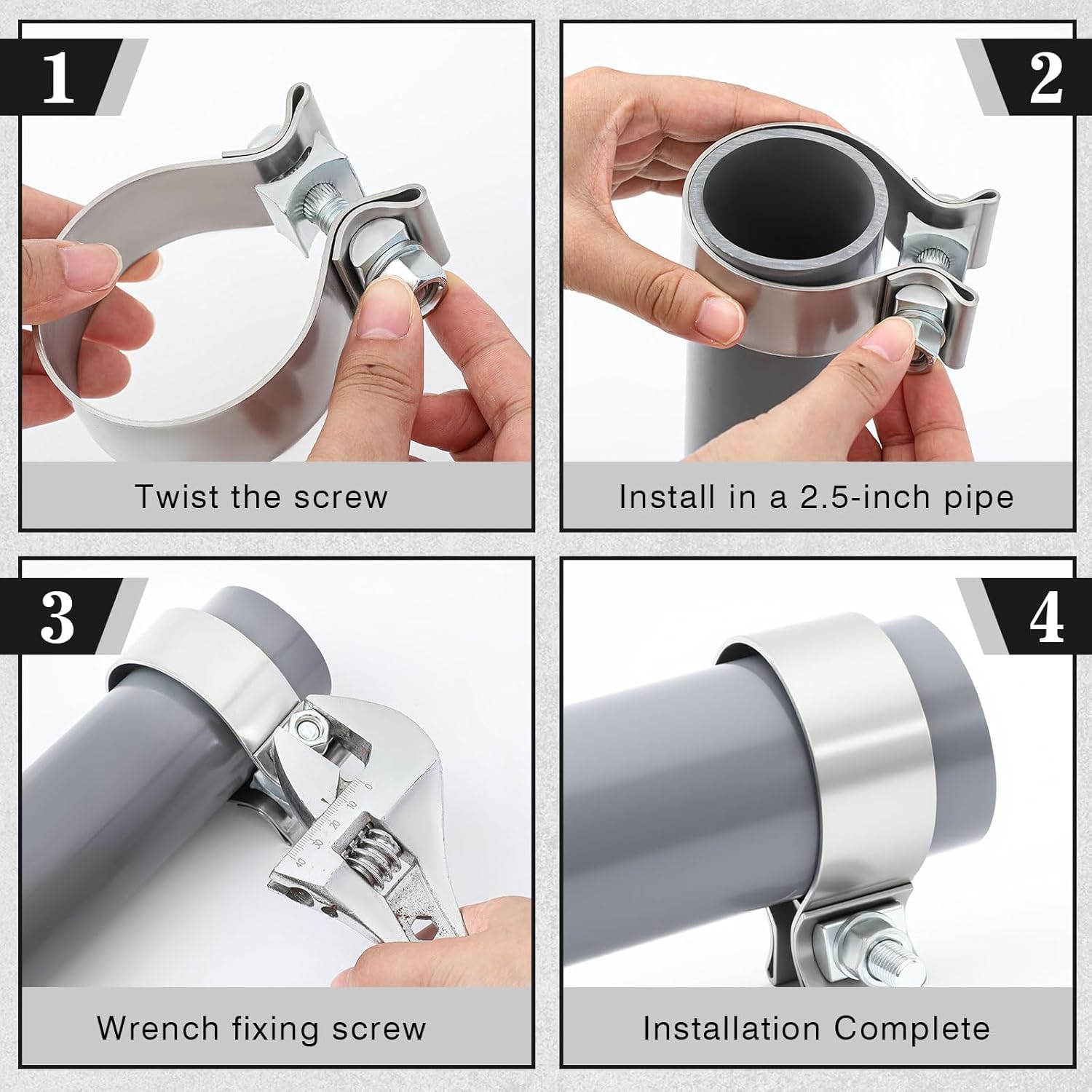 1

Twist the screw

2

Install in a 2.5-inch pipe

3

0
10
20
30
40

Wrench fixing screw

4

Installation Complete