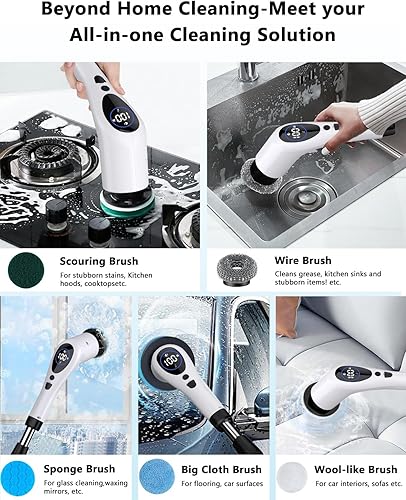 Beyond Home Cleaning-Meet your All-in-one Cleaning Solution

100

Scouring Brush
For stubborn stains, Kitchen hoods, cooktopsetc.

Wire Brush
Cleans grease, kitchen sinks and stubborn items! etc.

100

Sponge Brush
For glass cleaning,waxing mirrors, etc.

Big Cloth Brush
For flooring, car surfaces

Wool-like Brush
For car interiors, sofas etc.