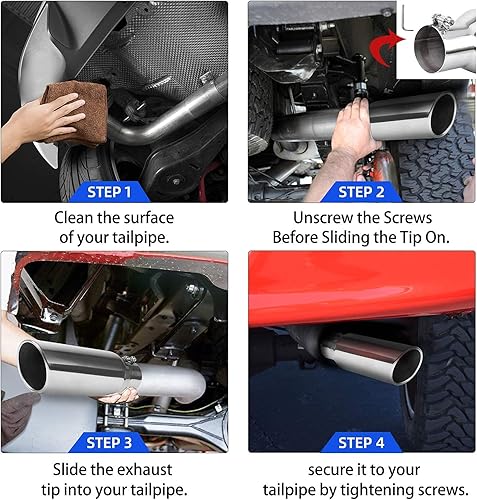 STEP 1

Clean the surface of your tailpipe.

STEP 2

Unscrew the Screws Before Sliding the Tip On.

STEP 3

Slide the exhaust tip into your tailpipe.

STEP 4

secure it to your tailpipe by tightening screws.