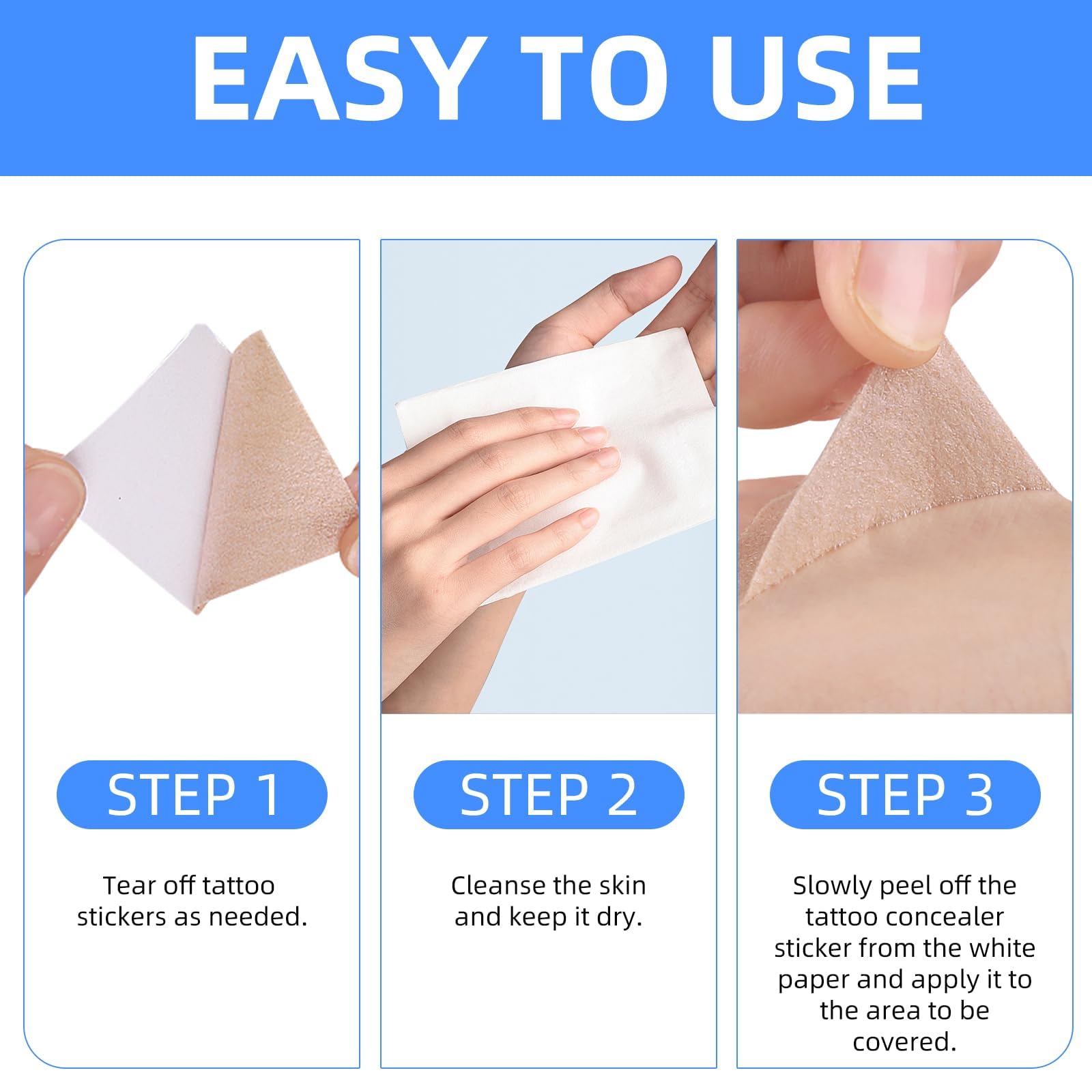 EASY TO USE

STEP 1

Tear off tattoo stickers as needed.

STEP 2

Cleanse the skin and keep it dry.

STEP 3

Slowly peel off the tattoo concealer sticker from the white paper and apply it to the area to be covered.