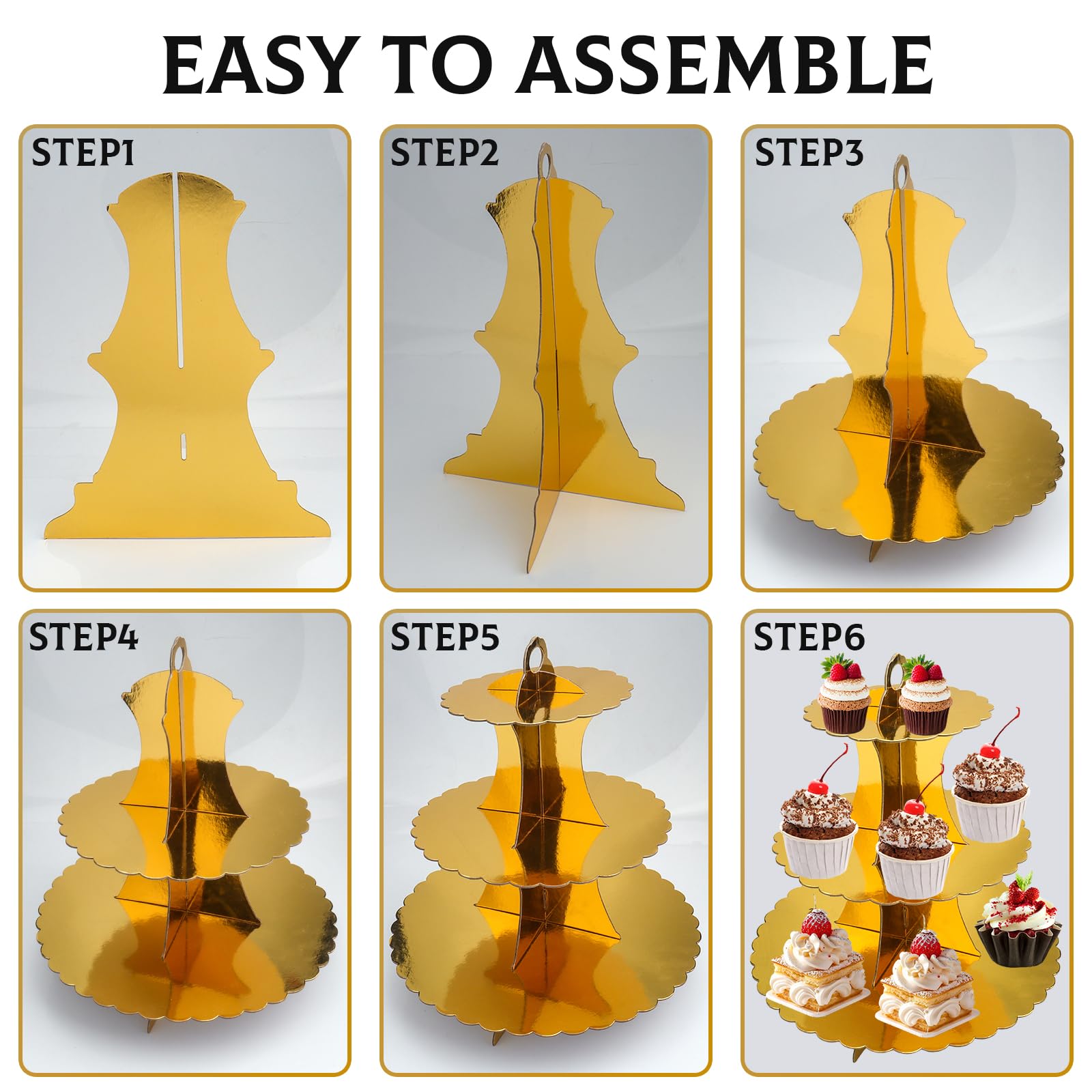 EASY TO ASSEMBLE

STEP1

STEP2

STEP3

STEP4

STEP5

STEP6