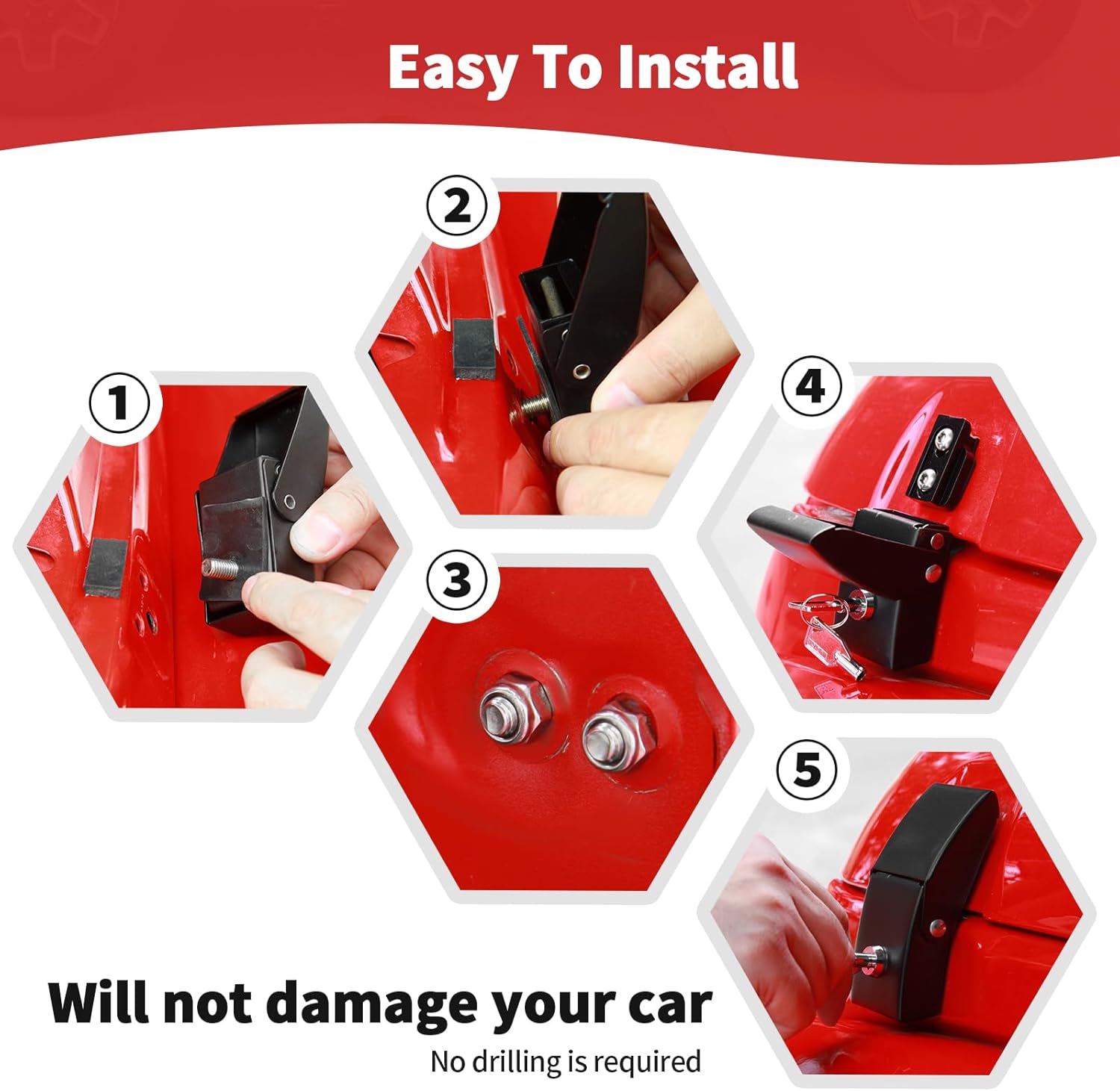 Easy To Install

2

1

4

3

5

Will not damage your car

No drilling is required