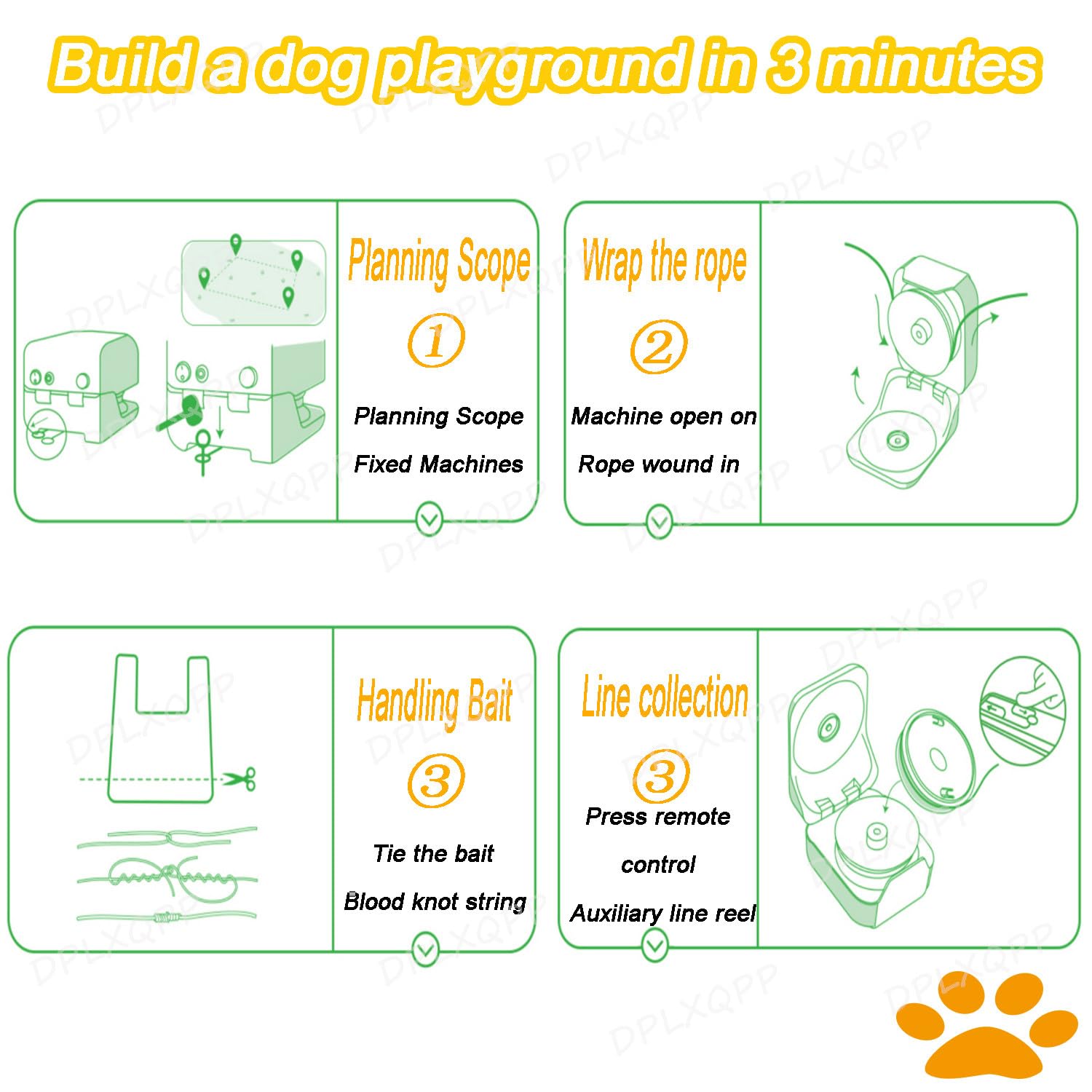 Build a dog playground in 3 minutes

Planning Scope

①

Planning Scope

Fixed Machines

Wrap the rope

②

Machine open on

Rope wound in

Handling Bait

③

Tie the bait

Blood knot string

Line collection

③

Press remote control

Auxiliary line reel

DPLXQPP