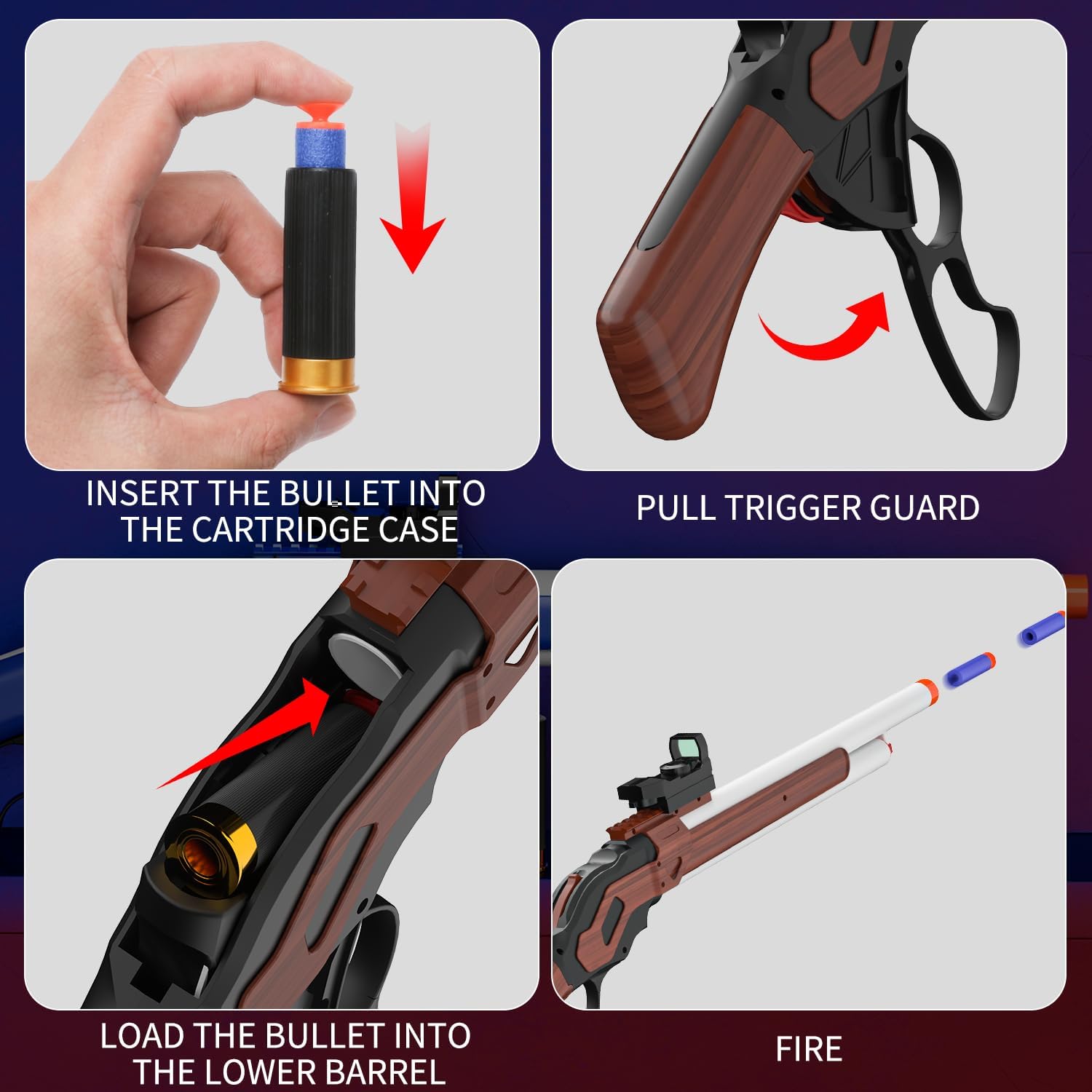 INSERT THE BULLET INTO THE CARTRIDGE CASE

PULL TRIGGER GUARD

LOAD THE BULLET INTO THE LOWER BARREL

FIRE