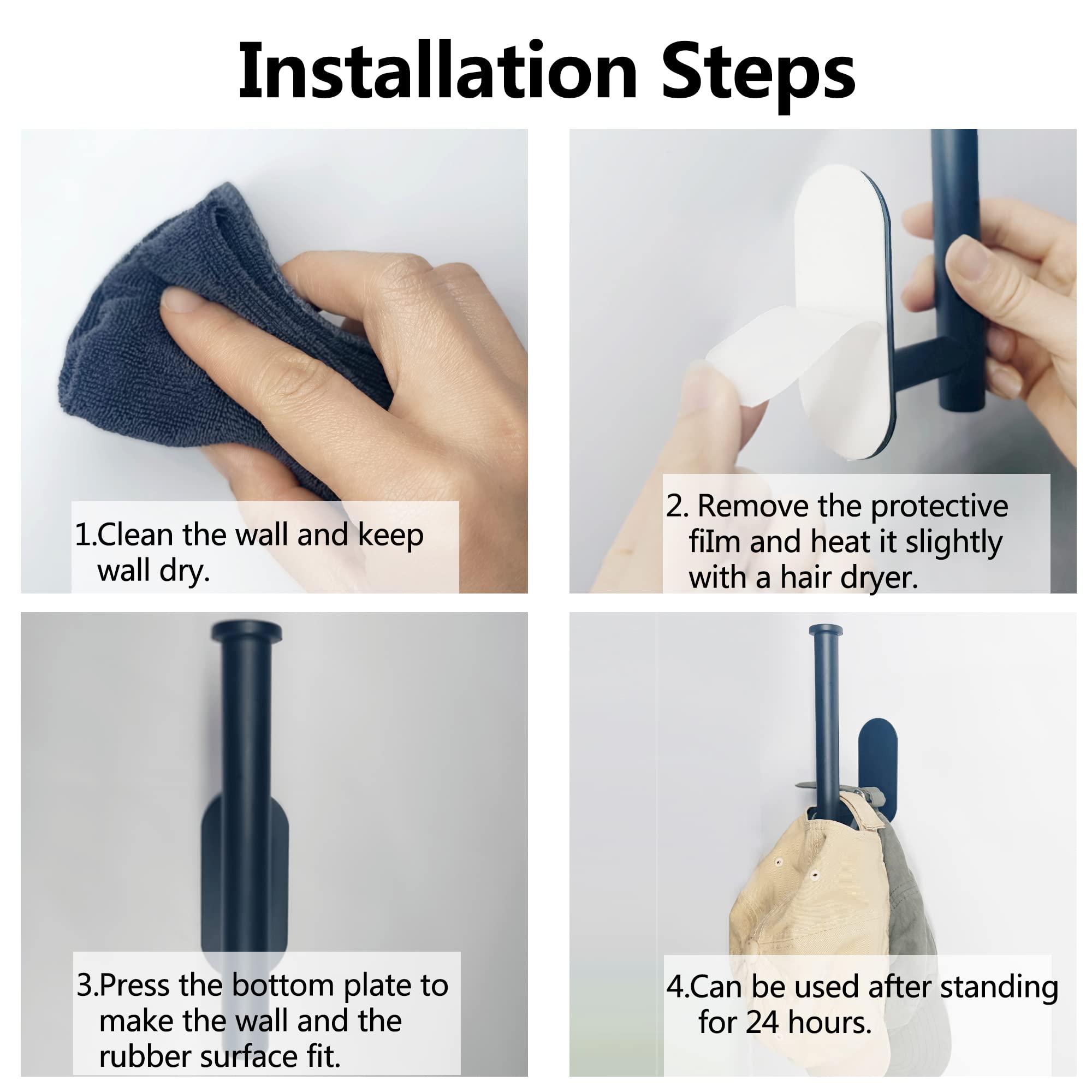 Installation Steps

1.Clean the wall and keep wall dry.

2. Remove the protective fiIm and heat it slightly with a hair dryer.

3.Press the bottom plate to make the wall and the rubber surface fit.

4.Can be used after standing for 24 hours.