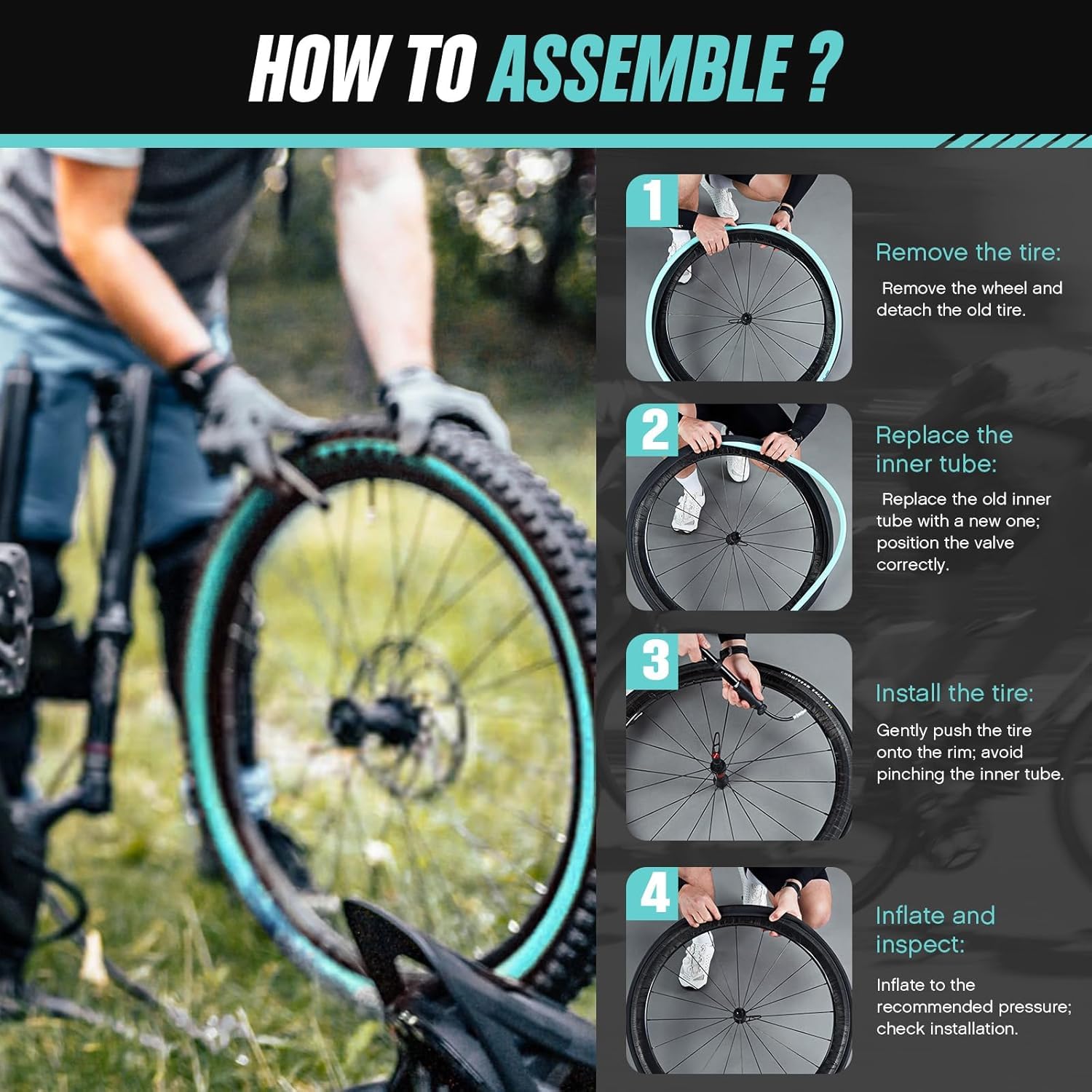 HOW TO ASSEMBLE ?

1

Remove the tire:

Remove the wheel and detach the old tire.

2

Replace the inner tube:

Replace the old inner tube with a new one; position the valve correctly.

3

Install the tire:

Gently push the tire onto the rim; avoid pinching the inner tube.

4

Inflate and inspect:

Inflate to the recommended pressure; check installation.