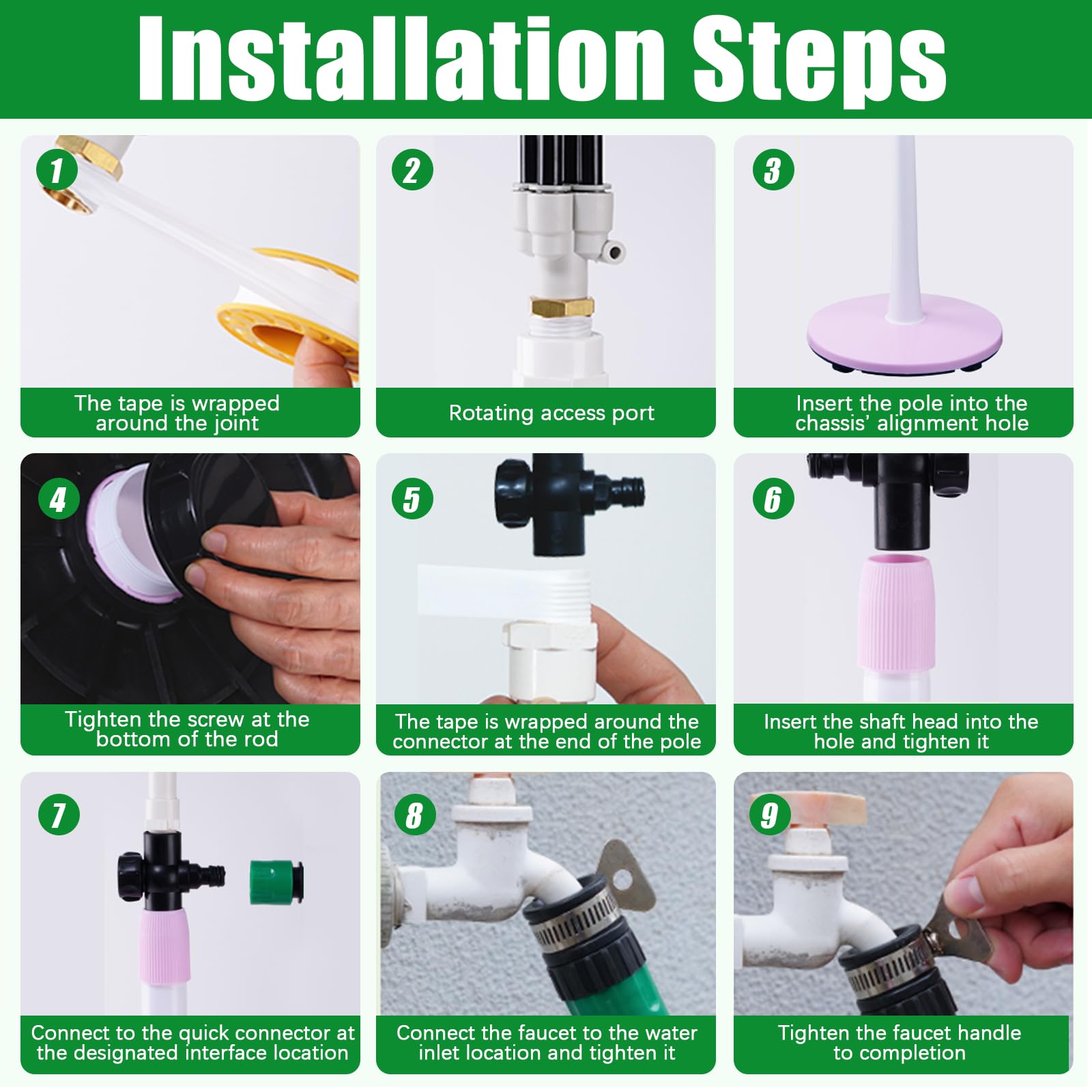 Installation Steps

1
The tape is wrapped around the joint

2
Rotating access port

3
Insert the pole into the chassis' alignment hole

4
Tighten the screw at the bottom of the rod

5
The tape is wrapped around the connector at the end of the pole

6
Insert the shaft head into the hole and tighten it

7
Connect to the quick connector at the designated interface location

8
Connect the faucet to the water inlet location and tighten it

9
Tighten the faucet handle to completion