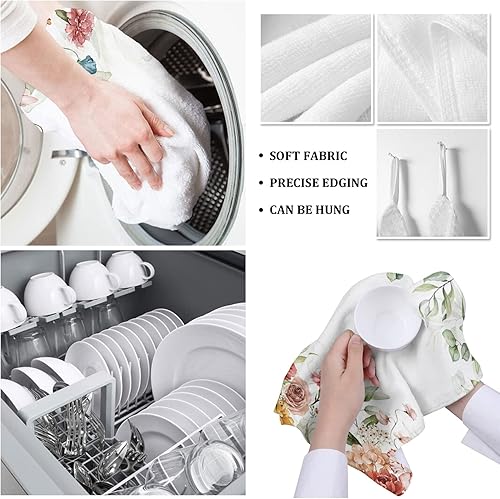 • SOFT FABRIC
• PRECISE EDGING
• CAN BE HUNG