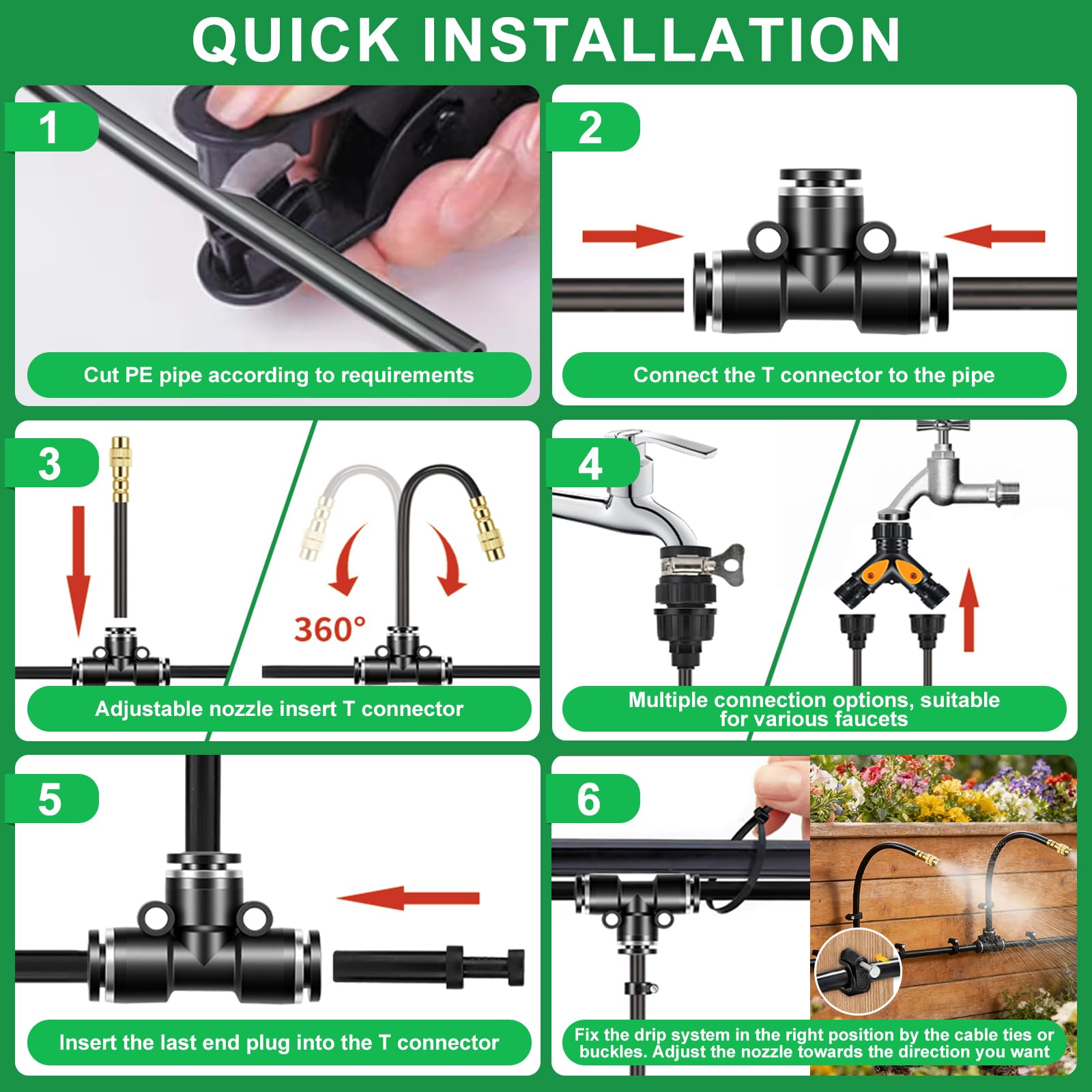 QUICK INSTALLATION

1

Cut PE pipe according to requirements

2

Connect the T connector to the pipe

3

360°

Adjustable nozzle insert T connector

4

Multiple connection options, suitable for various faucets

5

Insert the last end plug into the T connector

6

Fix the drip system in the right position by the cable ties or buckles. Adjust the nozzle towards the direction you want