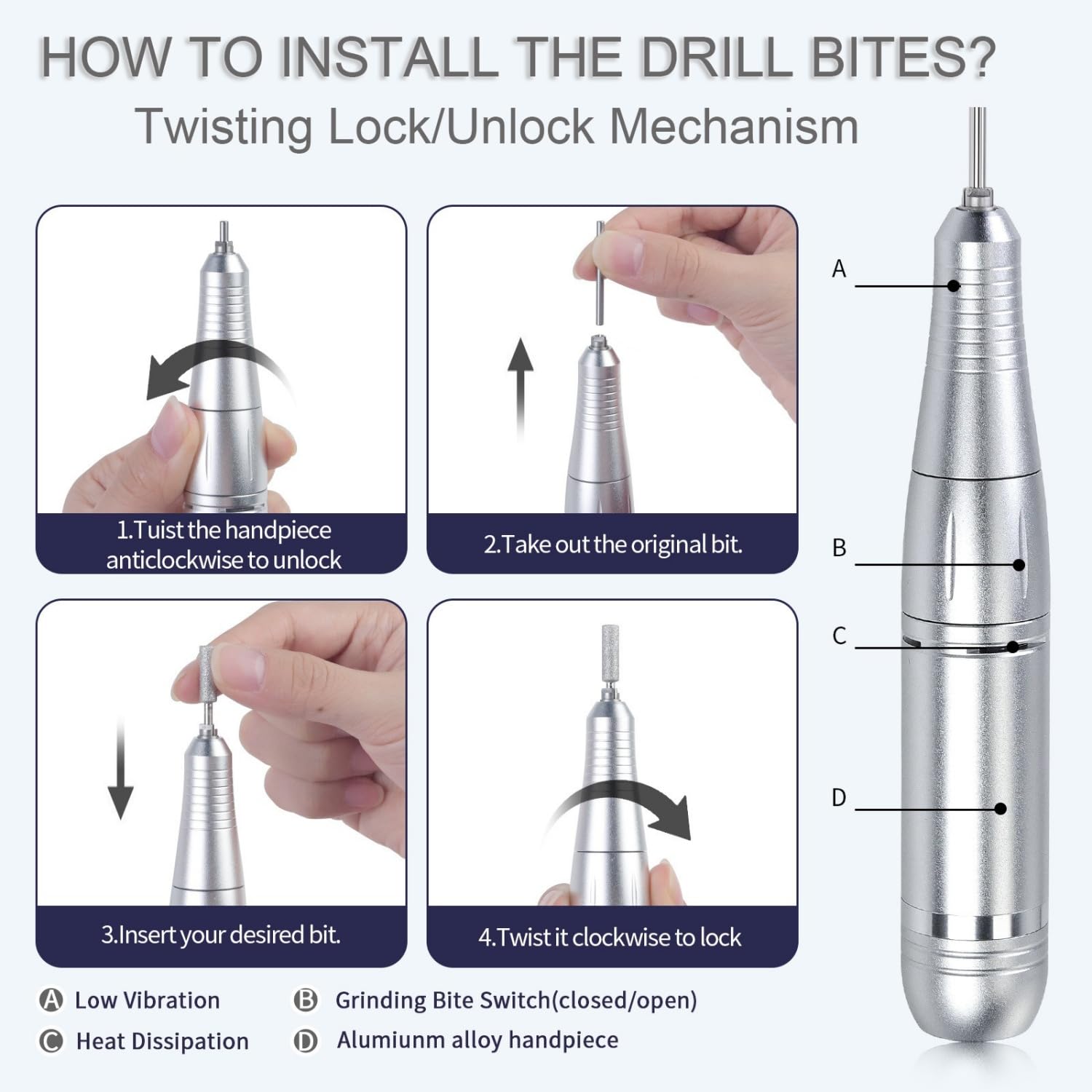 HOW TO INSTALL THE DRILL BITES?
Twisting Lock/Unlock Mechanism

1.Tuist the handpiece anticlockwise to unlock

2.Take out the original bit.

3.Insert your desired bit.

4.Twist it clockwise to lock

A

B

C

D

A Low Vibration
B Grinding Bite Switch(closed/open)
C Heat Dissipation
D Alumiunm alloy handpiece