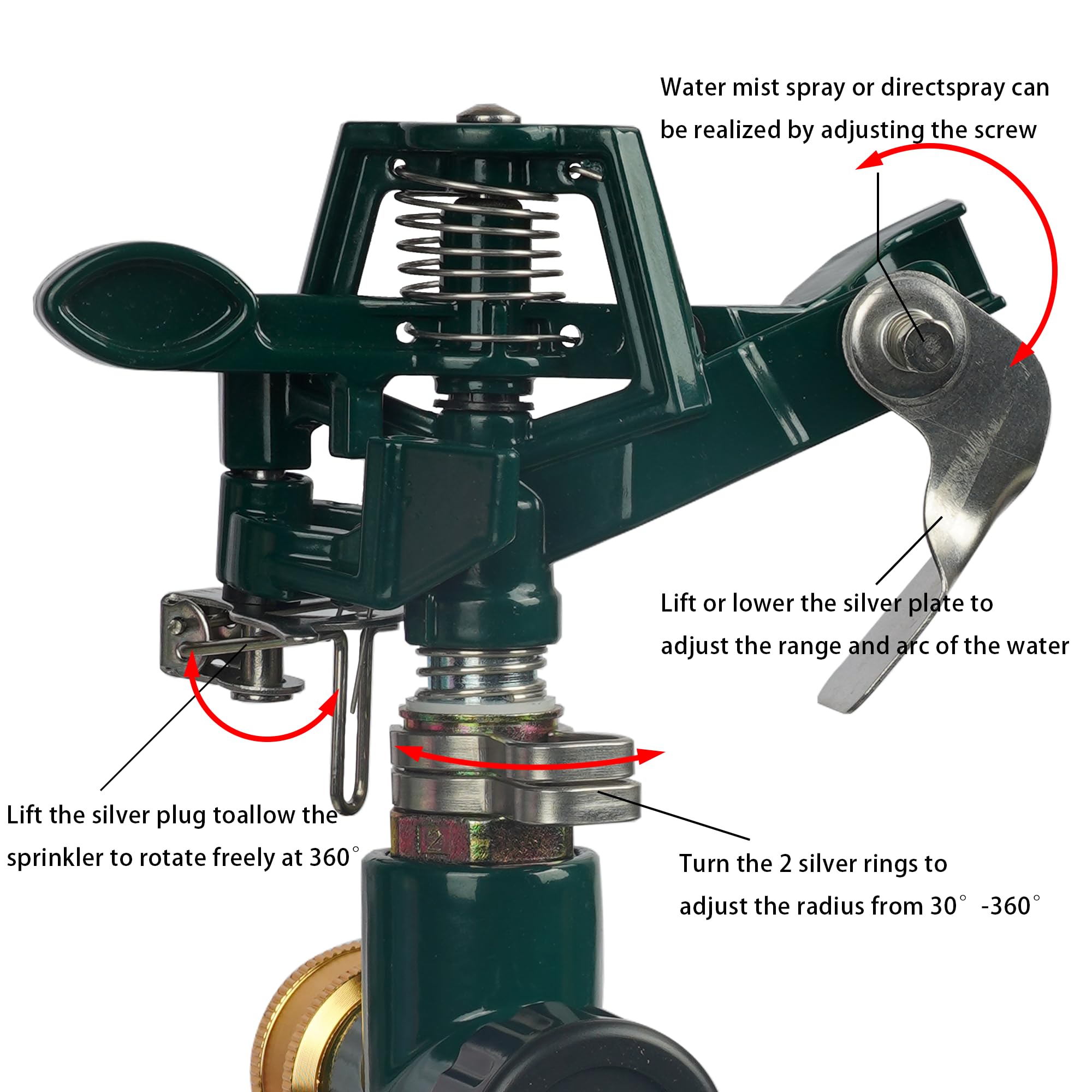 Water mist spray or directspray can be realized by adjusting the screw

Lift or lower the silver plate to adjust the range and arc of the water

Lift the silver plug toallow the sprinkler to rotate freely at 360°

Turn the 2 silver rings to adjust the radius from 30° -360°

2