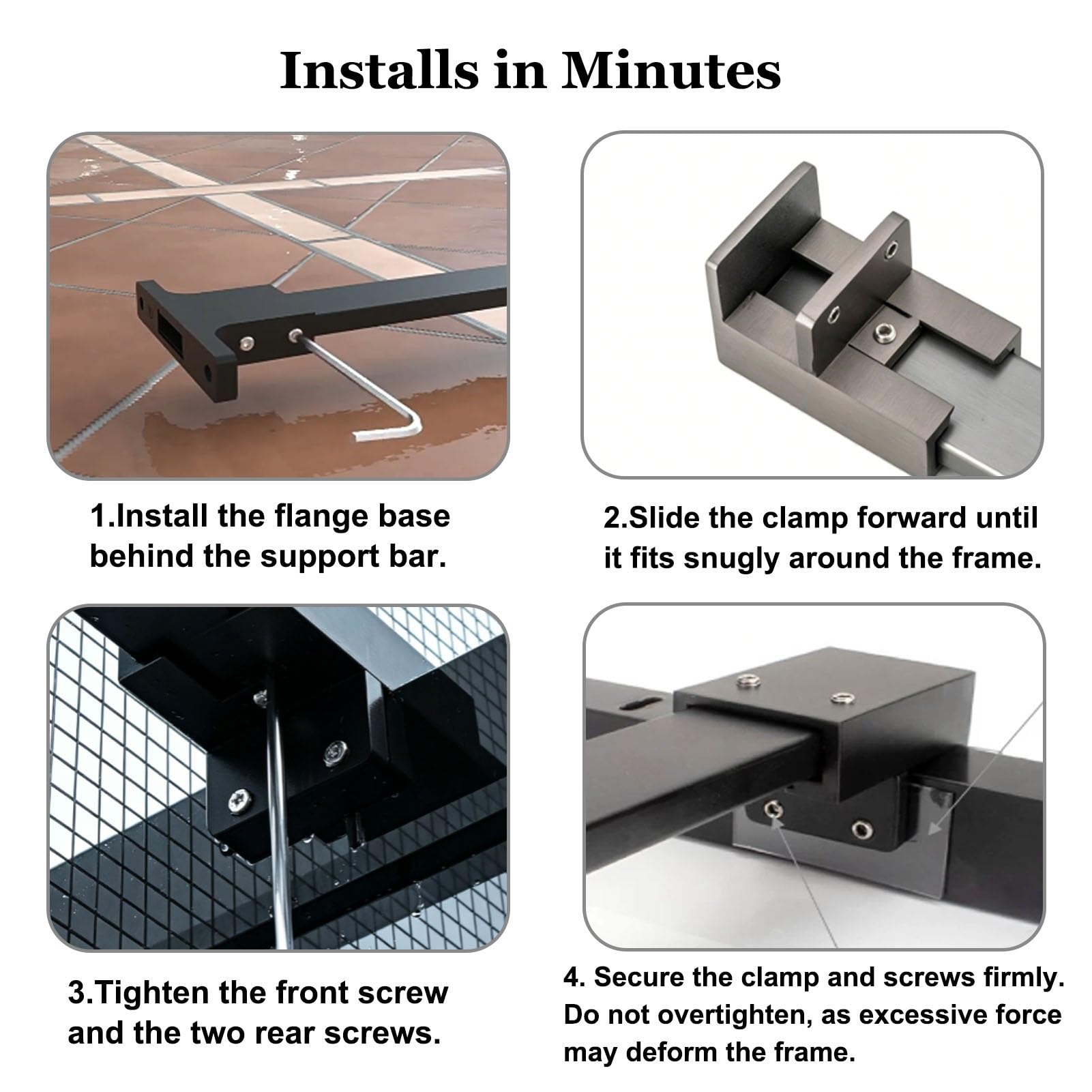 Installs in Minutes

1.Install the flange base behind the support bar.

2.Slide the clamp forward until it fits snugly around the frame.

3.Tighten the front screw and the two rear screws.

4. Secure the clamp and screws firmly. Do not overtighten, as excessive force may deform the frame.