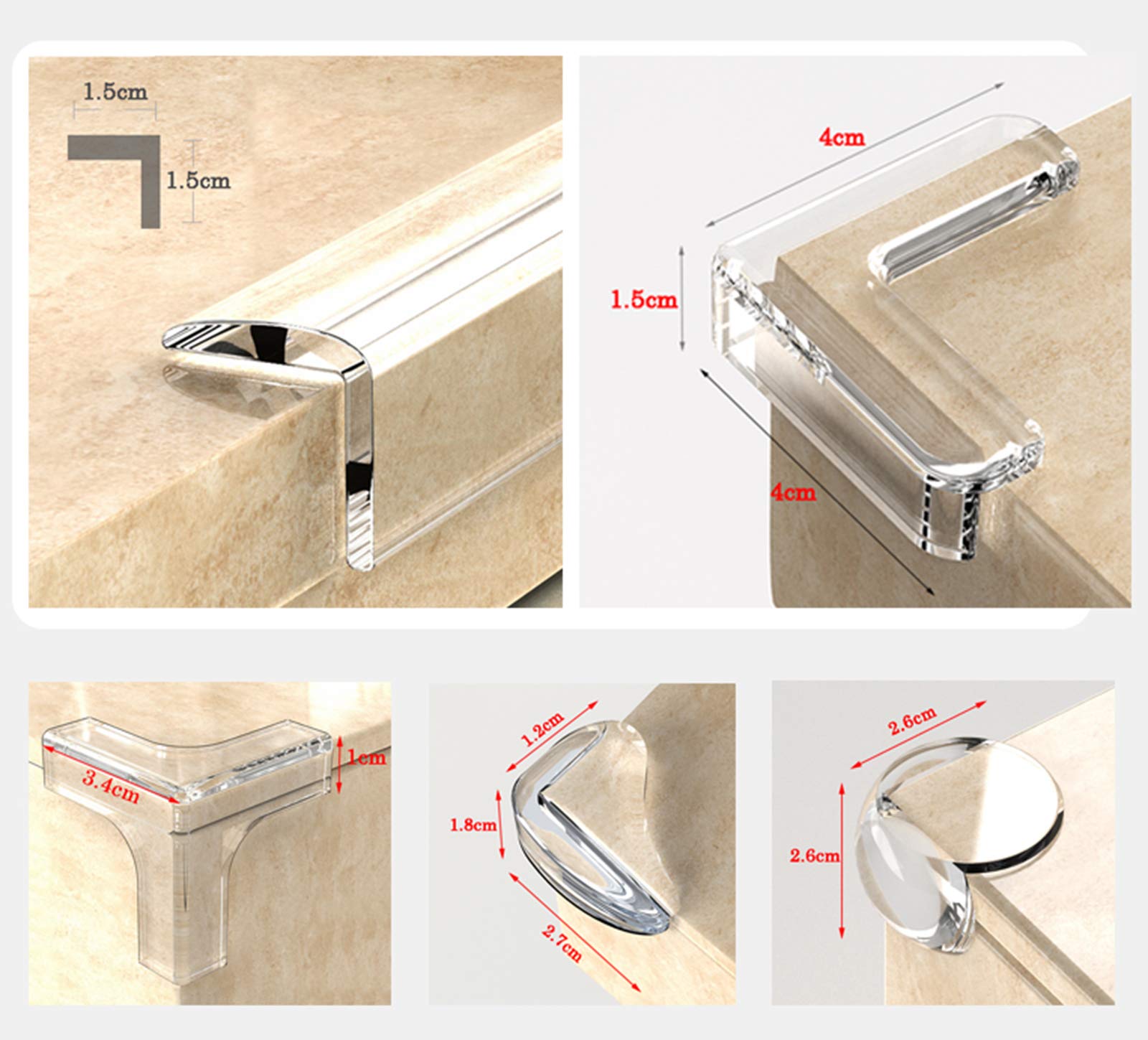 1.5cm
1.5cm

4cm
1.5cm
4cm

3.4cm
1cm

1.2cm
1.8cm
2.7cm

2.6cm
2.6cm