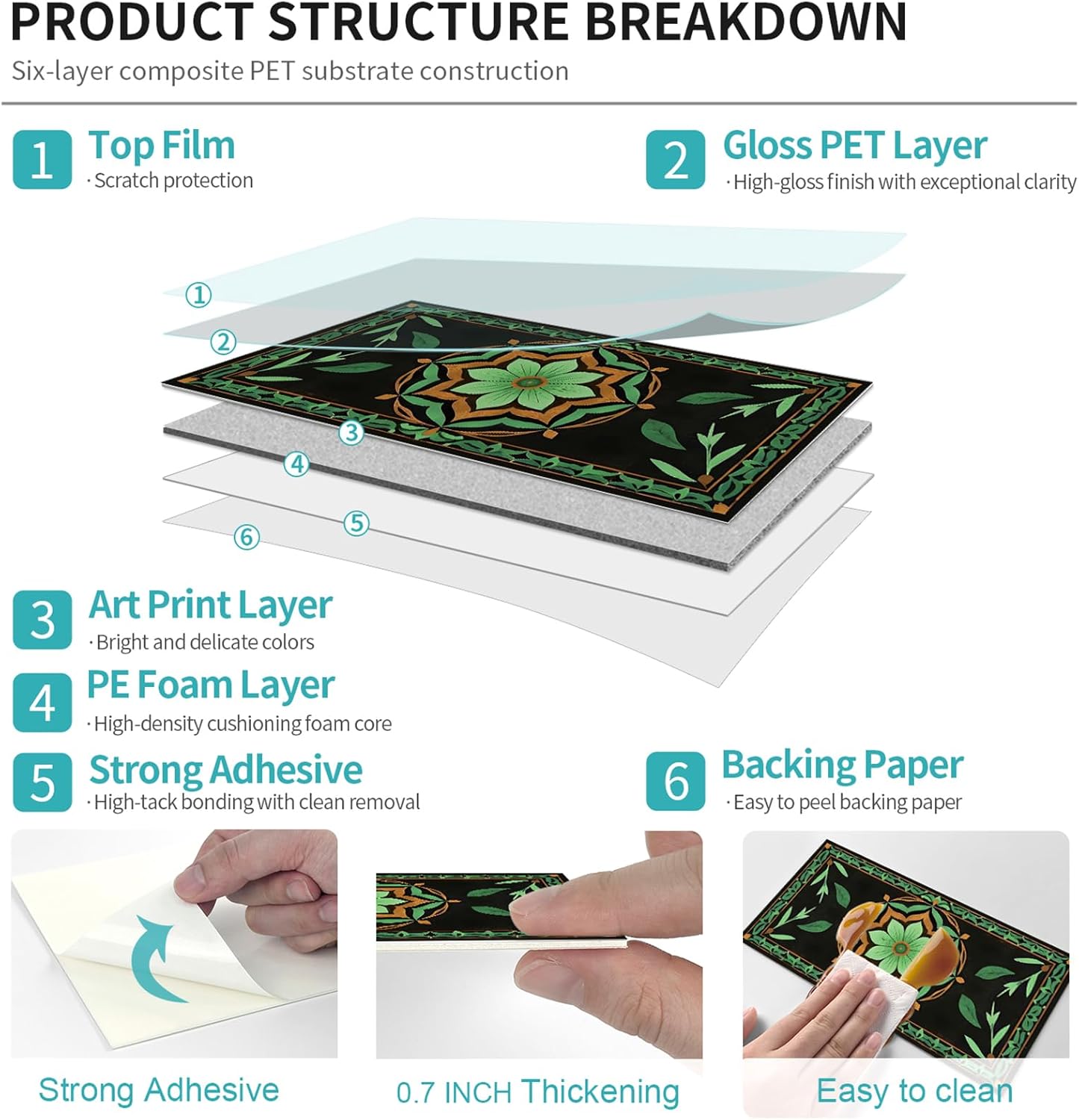 PRODUCT STRUCTURE BREAKDOWN

Six-layer composite PET substrate construction

1 Top Film
· Scratch protection

2 Gloss PET Layer
· High-gloss finish with exceptional clarity

①
②
③
④
⑤
⑥

3 Art Print Layer
· Bright and delicate colors

4 PE Foam Layer
· High-density cushioning foam core

5 Strong Adhesive
· High-tack bonding with clean removal

6 Backing Paper
· Easy to peel backing paper

Strong Adhesive

0.7 INCH Thickening

Easy to clean