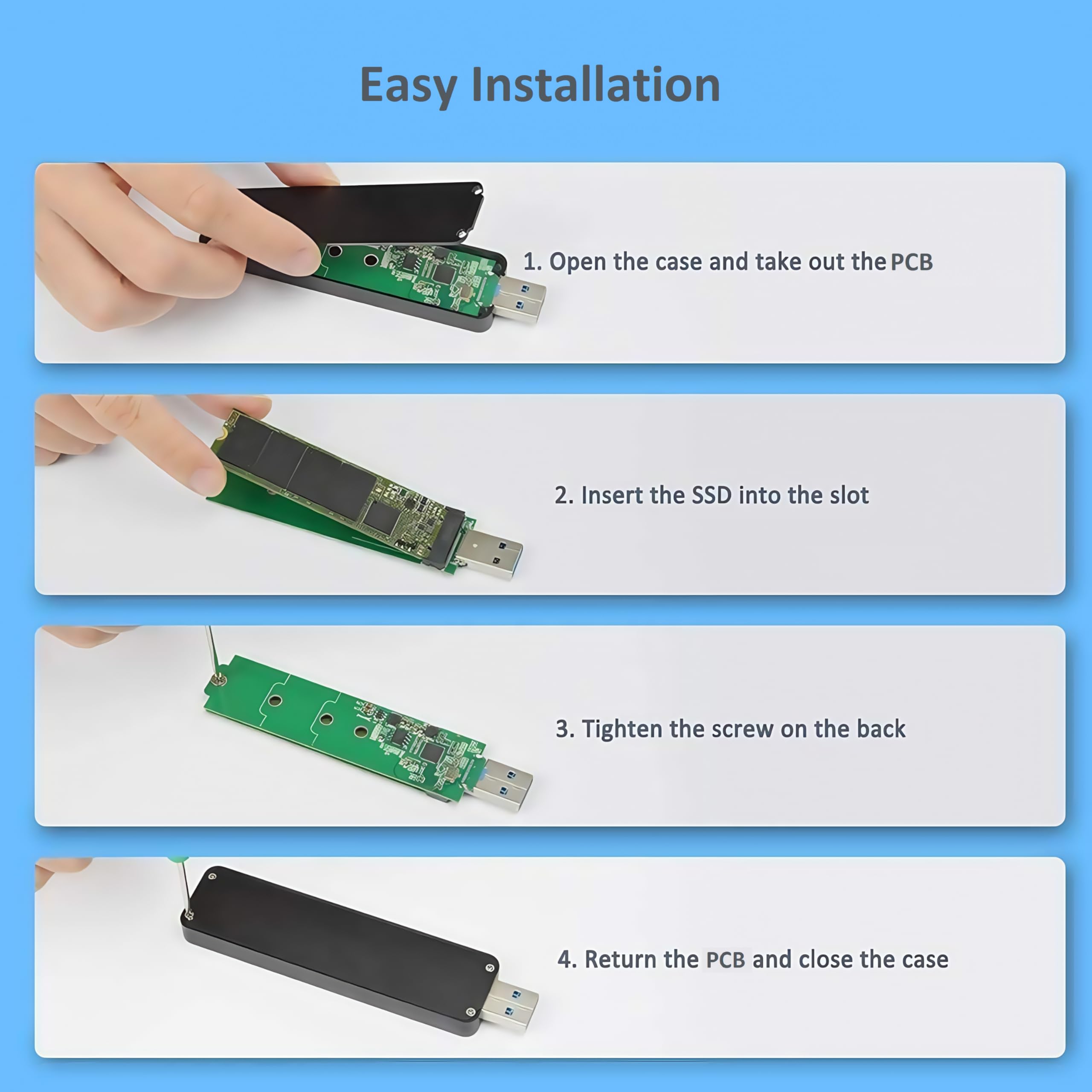 Easy Installation

1. Open the case and take out the PCB

2. Insert the SSD into the slot

3. Tighten the screw on the back

4. Return the PCB and close the case