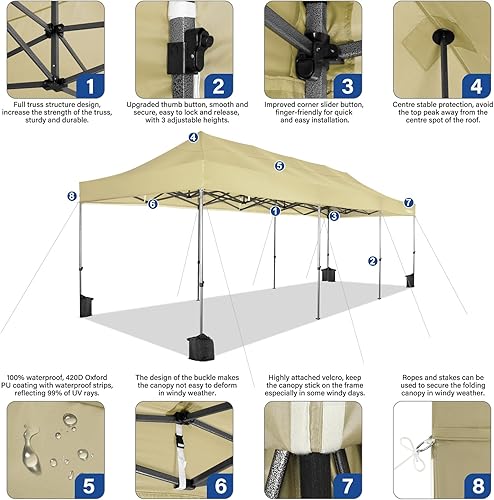 1
Full truss structure design, increase the strength of the truss, sturdy and durable.

2
Upgraded thumb button, smooth and secure, easy to lock and release, with 3 adjustable heights.

3
Improved corner slider button, finger-friendly for quick and easy installation.

4
Centre stable protection, avoid the top peak away from the centre spot of the roof.

4
5
8
6
1
3
7
2

100% waterproof, 420D Oxford PU coating with waterproof strips, reflecting 99% of UV rays.

The design of the buckle makes the canopy not easy to deform in windy weather.

Highly attached velcro, keep the canopy stick on the frame especially in some windy days.

Ropes and stakes can be used to secure the folding canopy in windy weather.

5
6
7
8