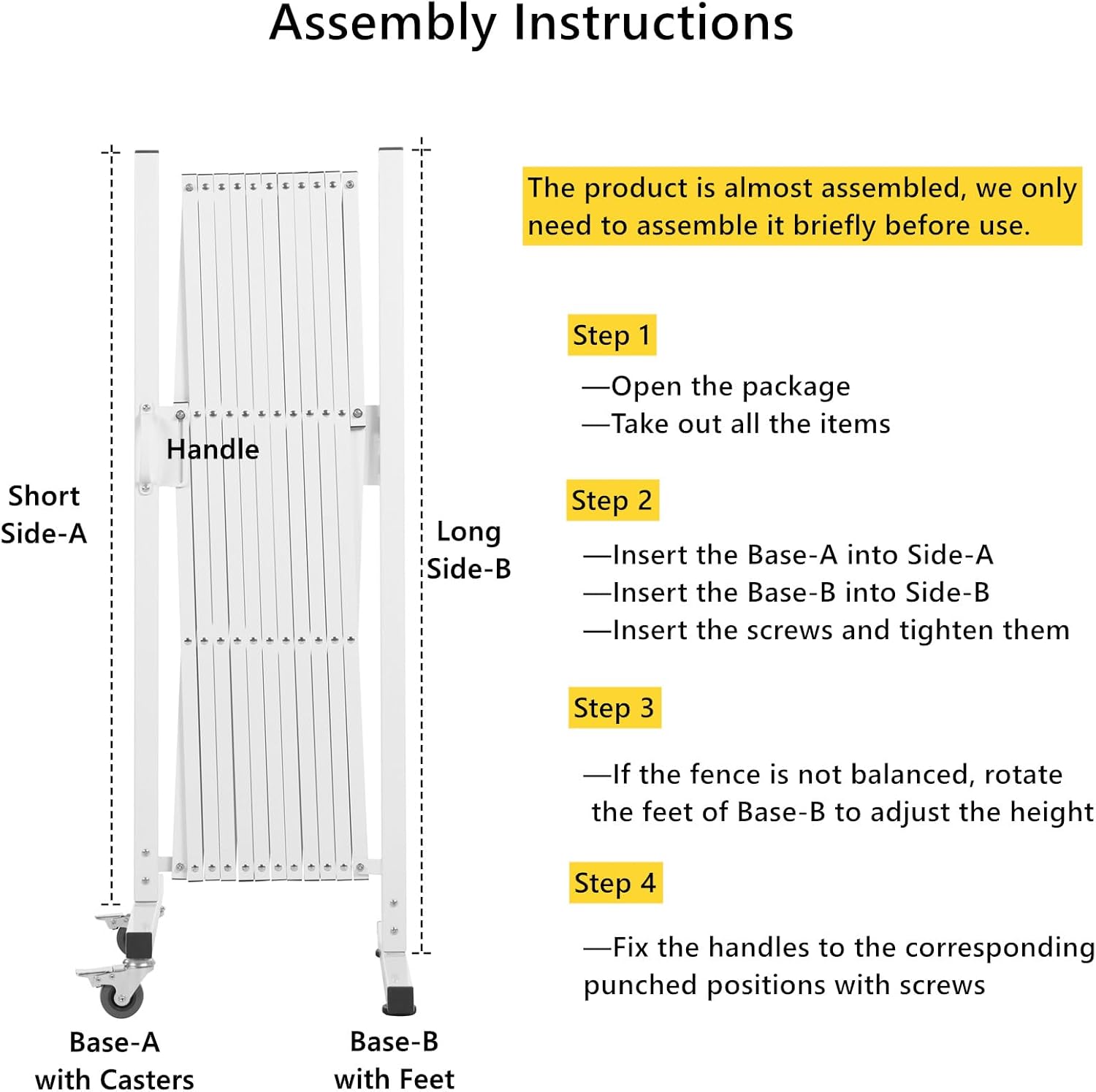 Assembly Instructions

Handle

Short Side-A

Long Side-B

Base-A with Casters

Base-B with Feet

The product is almost assembled, we only need to assemble it briefly before use.

Step 1

—Open the package
—Take out all the items

Step 2

—Insert the Base-A into Side-A
—Insert the Base-B into Side-B
—Insert the screws and tighten them

Step 3

—If the fence is not balanced, rotate the feet of Base-B to adjust the height

Step 4

—Fix the handles to the corresponding punched positions with screws