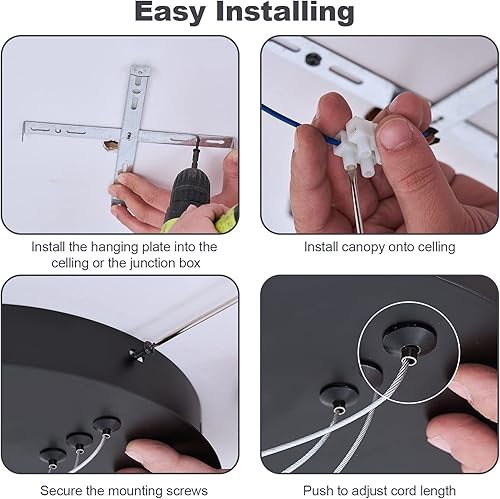 Easy Installing

Install the hanging plate into the celling or the junction box

Install canopy onto celling

Secure the mounting screws

Push to adjust cord length