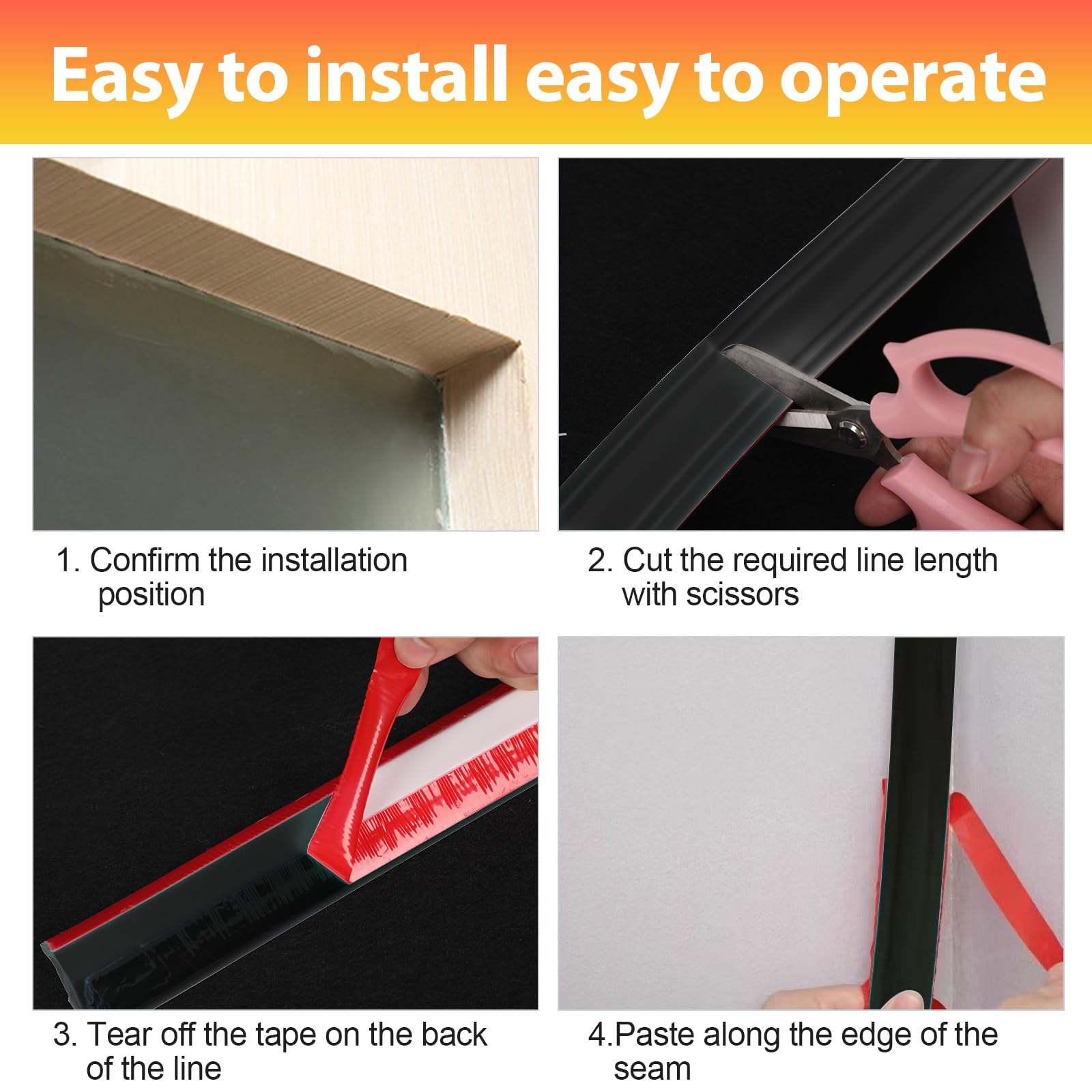 Easy to install easy to operate

1. Confirm the installation position

2. Cut the required line length with scissors

3. Tear off the tape on the back of the line

4.Paste along the edge of the seam