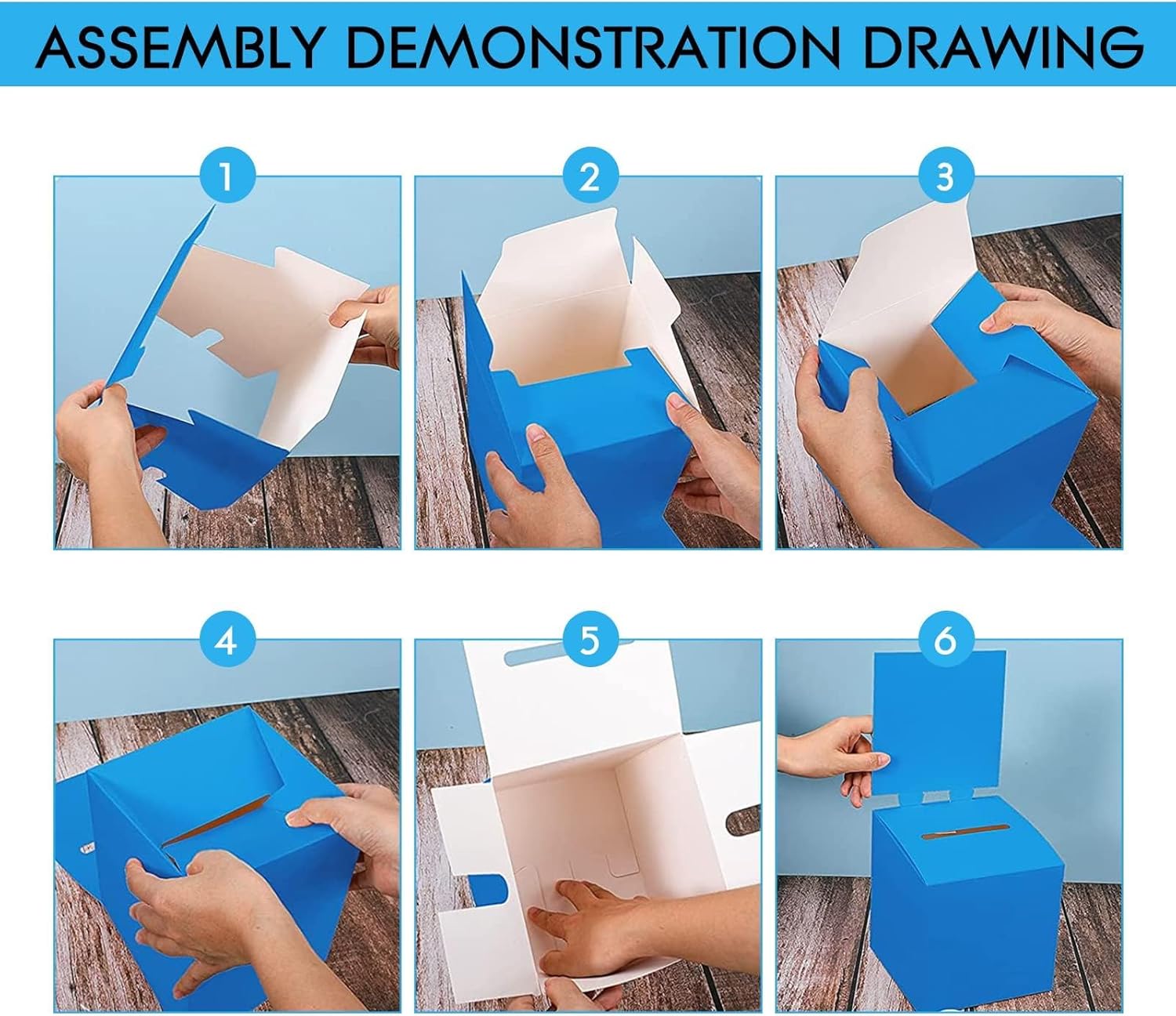 ASSEMBLY DEMONSTRATION DRAWING

1

2

3

4

5

6