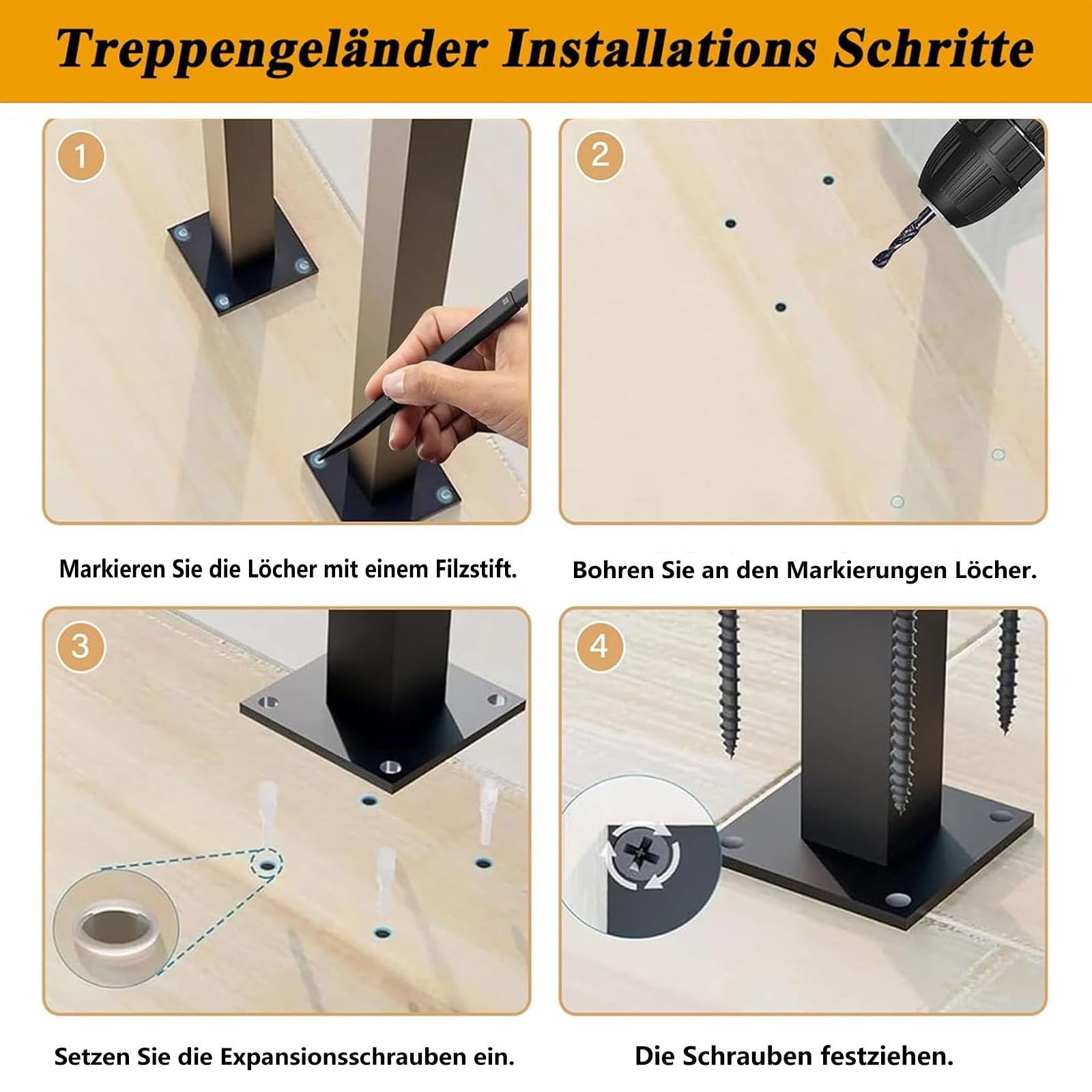 Treppengeländer Installations Schritte

1

Markieren Sie die Löcher mit einem Filzstift.

2

Bohren Sie an den Markierungen Löcher.

3

Setzen Sie die Expansionsschrauben ein.

4

Die Schrauben festziehen.