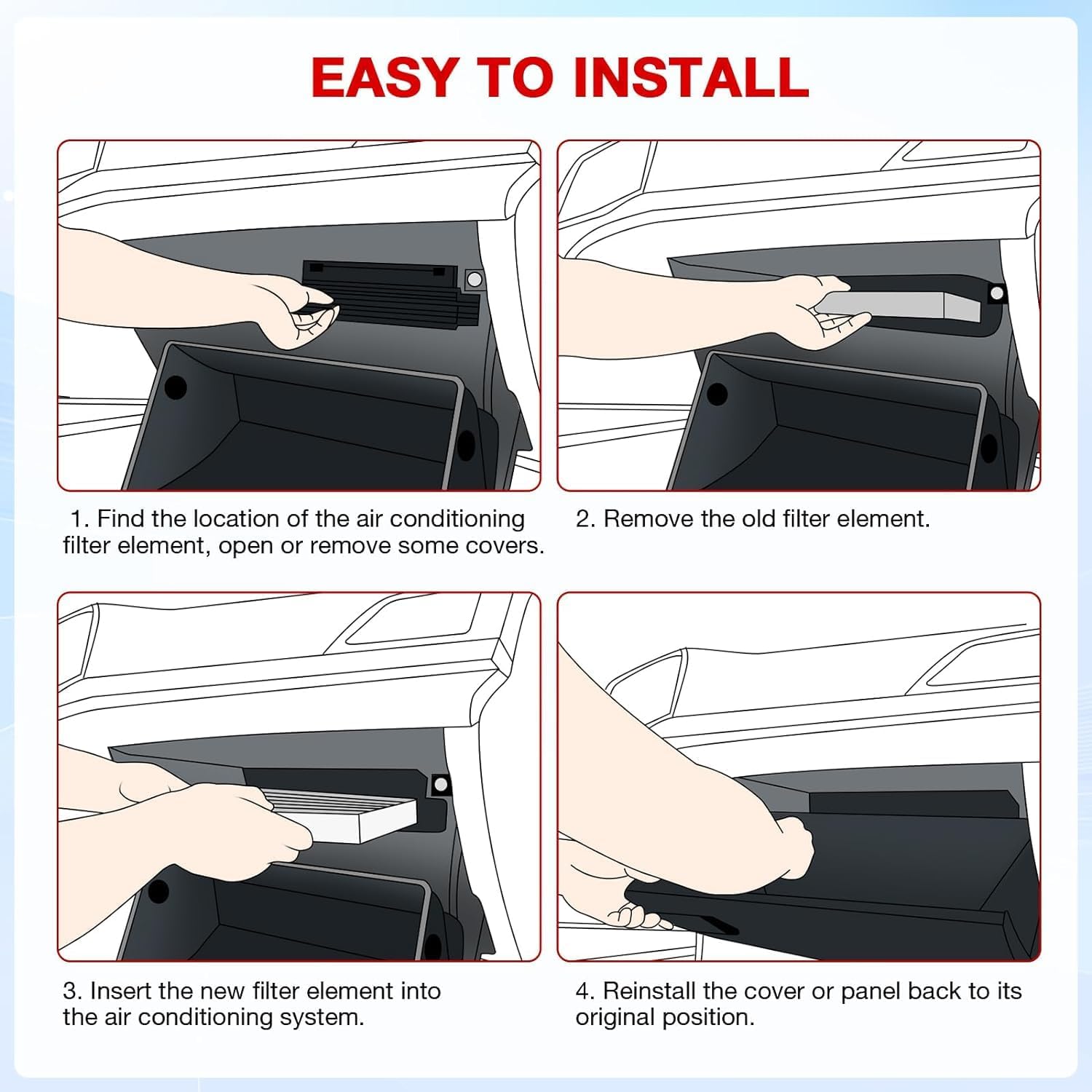 EASY TO INSTALL

1. Find the location of the air conditioning filter element, open or remove some covers.

2. Remove the old filter element.

3. Insert the new filter element into the air conditioning system.

4. Reinstall the cover or panel back to its original position.