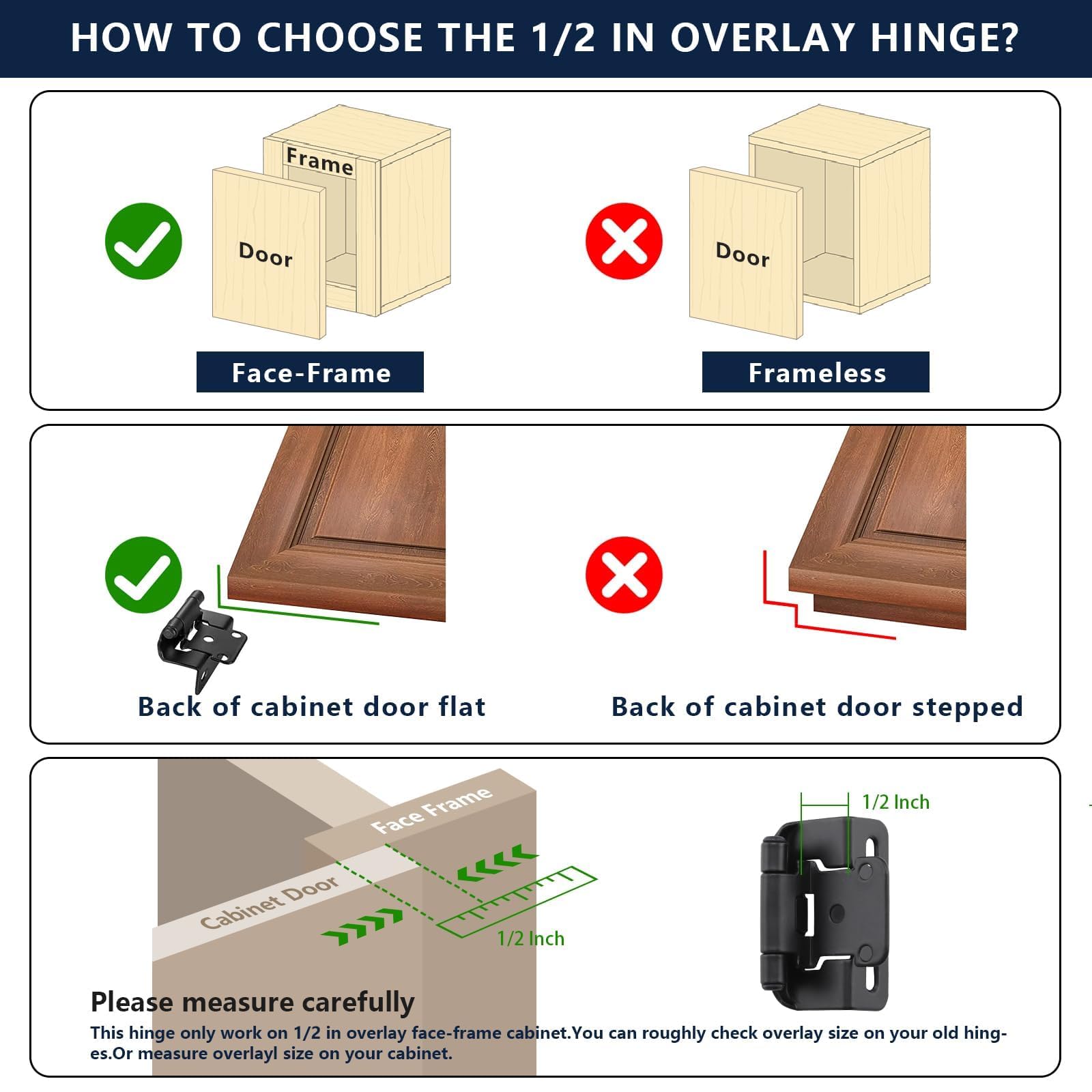 HOW TO CHOOSE THE 1/2 IN OVERLAY HINGE?

Frame

Door

Face-Frame

Door

Frameless

Back of cabinet door flat

Back of cabinet door stepped

Face Frame

Cabinet Door

1/2 Inch

1/2 Inch

Please measure carefully

This hinge only work on 1/2 in overlay face-frame cabinet.You can roughly check overlay size on your old hinges.Or measure overlayl size on your cabinet.