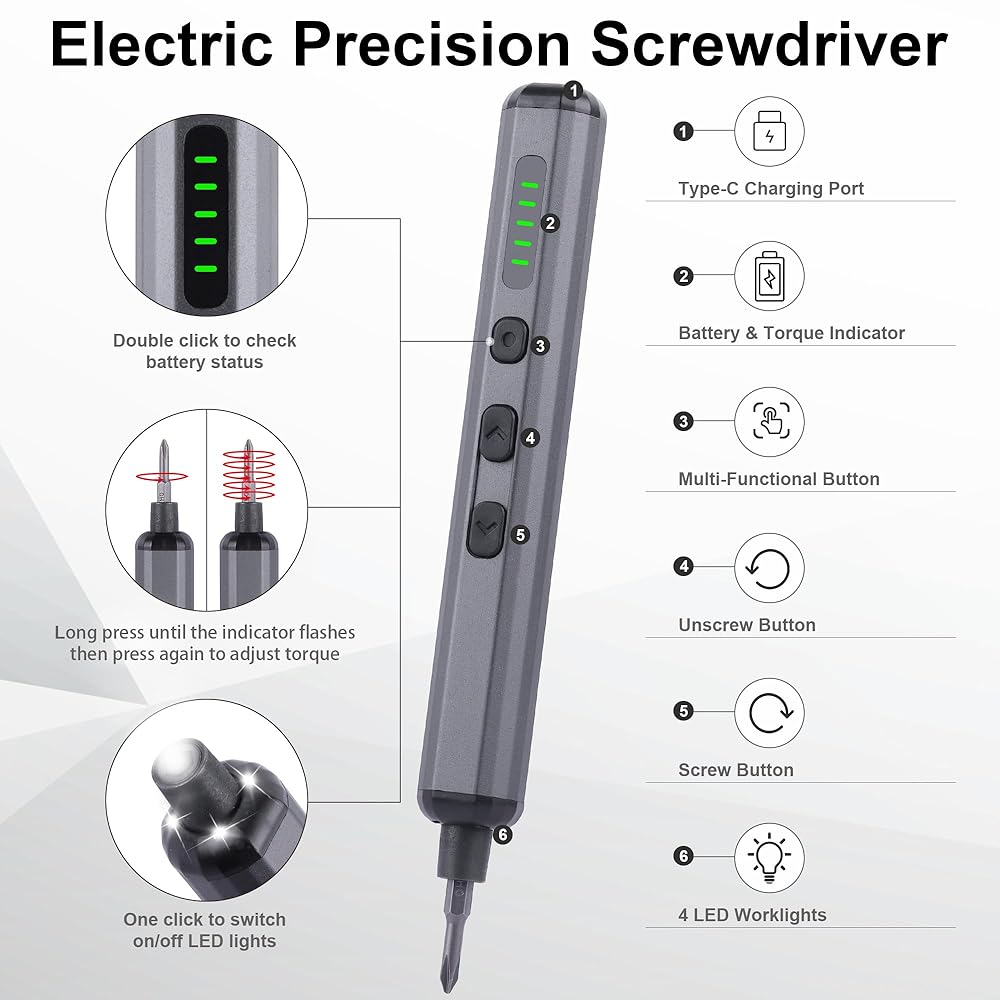 Electric Precision Screwdriver

Double click to check battery status

Long press until the indicator flashes then press again to adjust torque

One click to switch on/off LED lights

1
2
3
4
5
6

1 Type-C Charging Port

2 Battery & Torque Indicator

3 Multi-Functional Button

4 Unscrew Button

5 Screw Button

6 4 LED Worklights