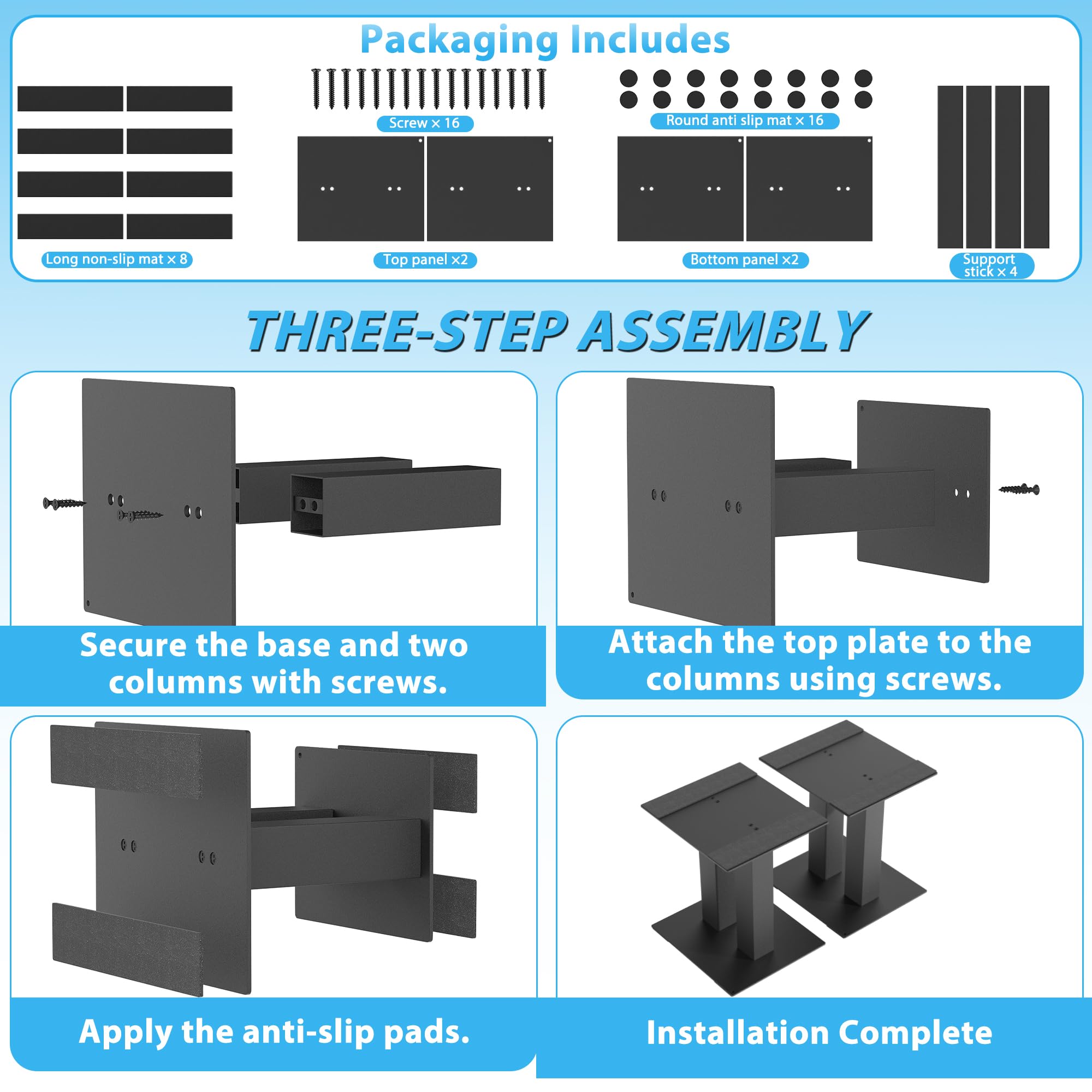 Packaging Includes

Screw × 16

Round anti slip mat × 16

Long non-slip mat × 8

Top panel ×2

Bottom panel ×2

Support stick × 4

THREE-STEP ASSEMBLY

Secure the base and two columns with screws.

Attach the top plate to the columns using screws.

Apply the anti-slip pads.

Installation Complete