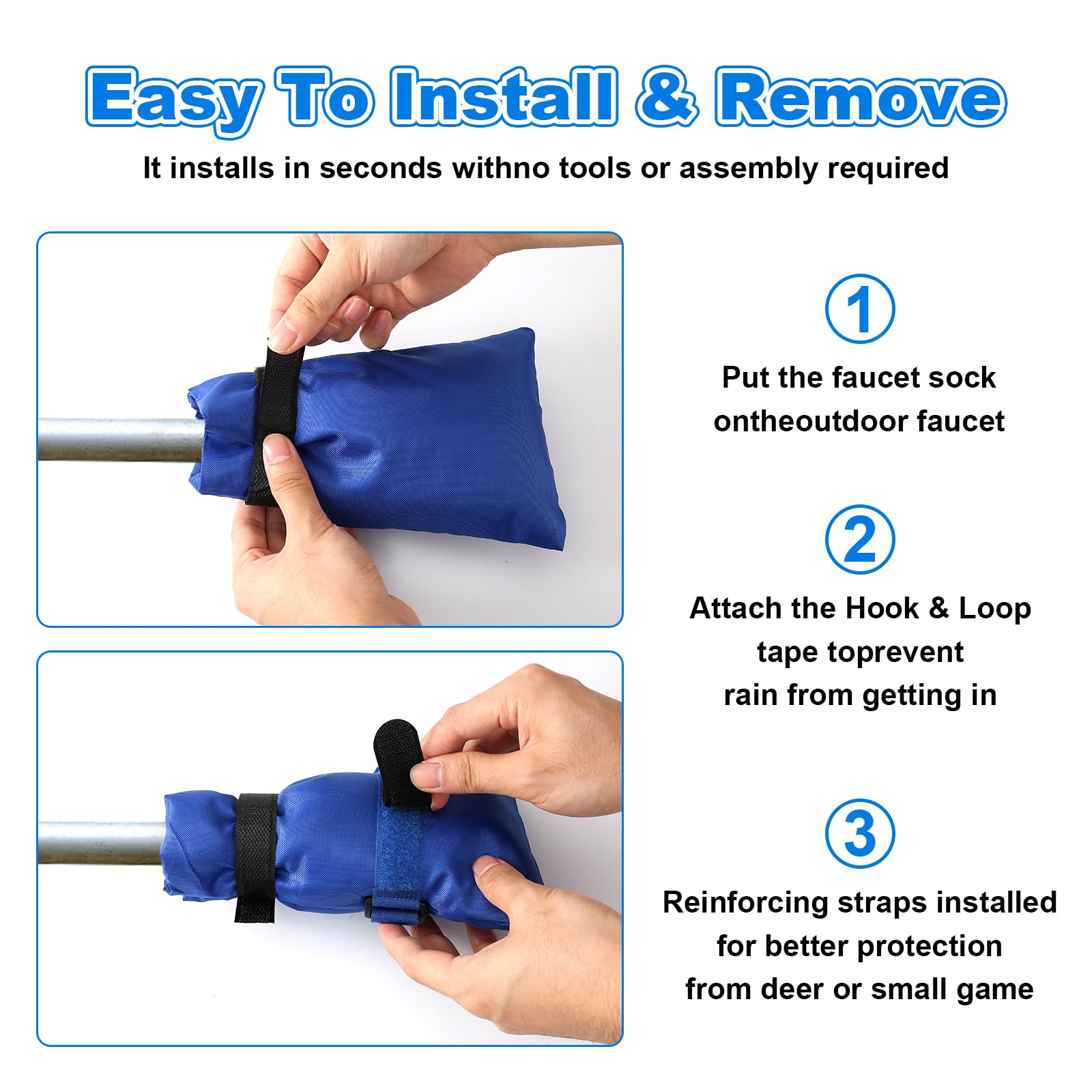 Easy To Install & Remove

It installs in seconds withno tools or assembly required

1

Put the faucet sock ontheoutdoor faucet

2

Attach the Hook & Loop tape toprevent rain from getting in

3

Reinforcing straps installed for better protection from deer or small game