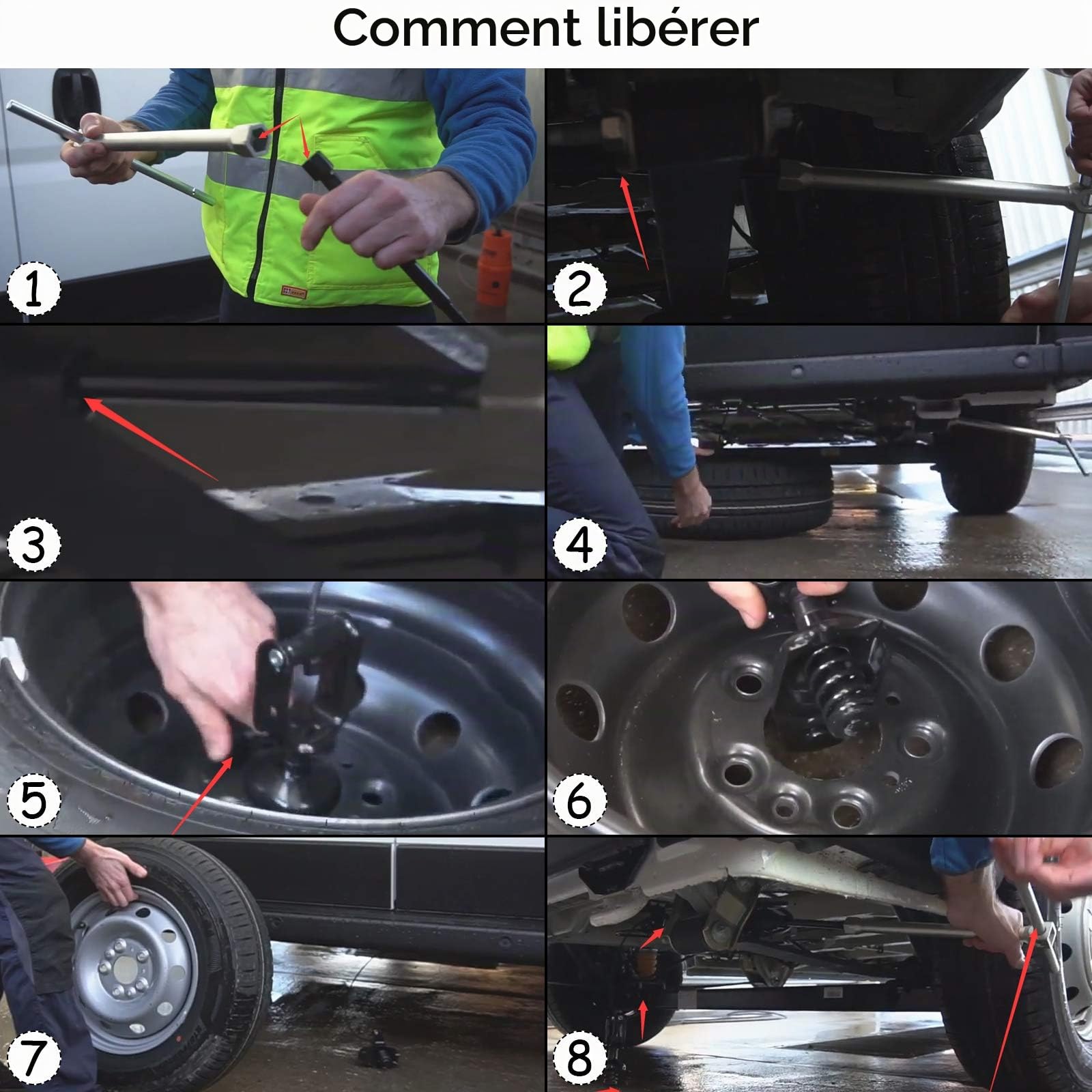 Comment libérer

1

2

3

4

5

6

7

8