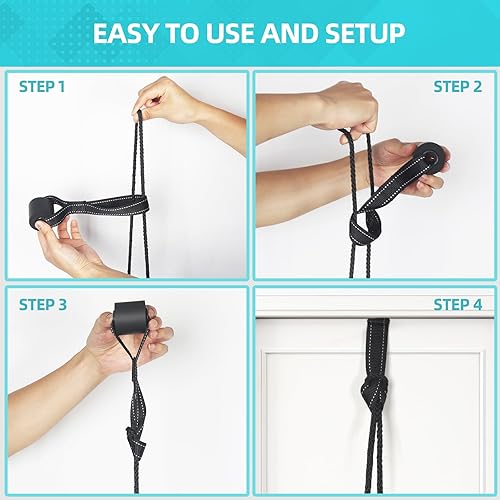 EASY TO USE AND SETUP

STEP 1

STEP 2

STEP 3

STEP 4