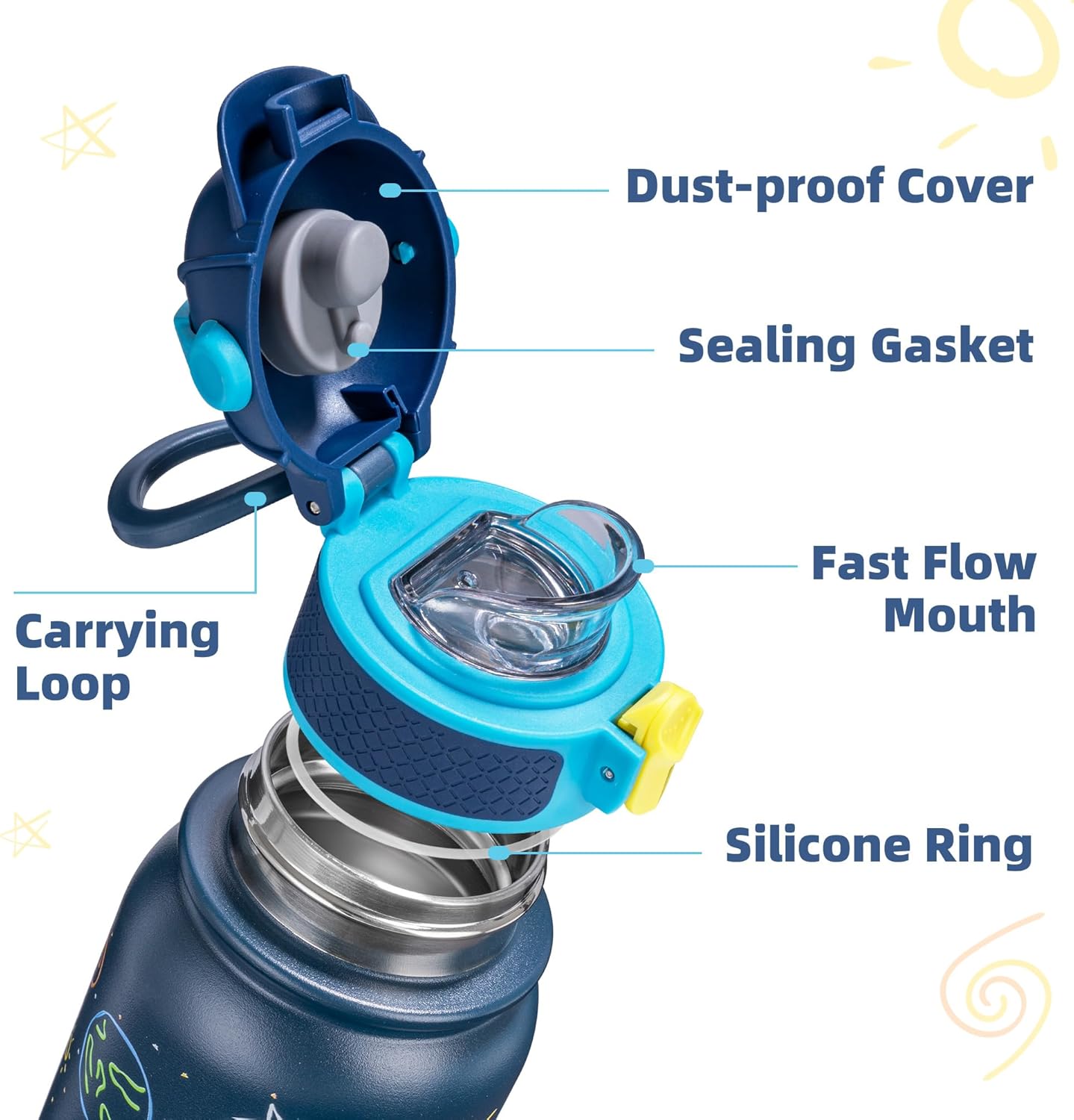 Dust-proof Cover

Sealing Gasket

Fast Flow Mouth

Carrying Loop

Silicone Ring