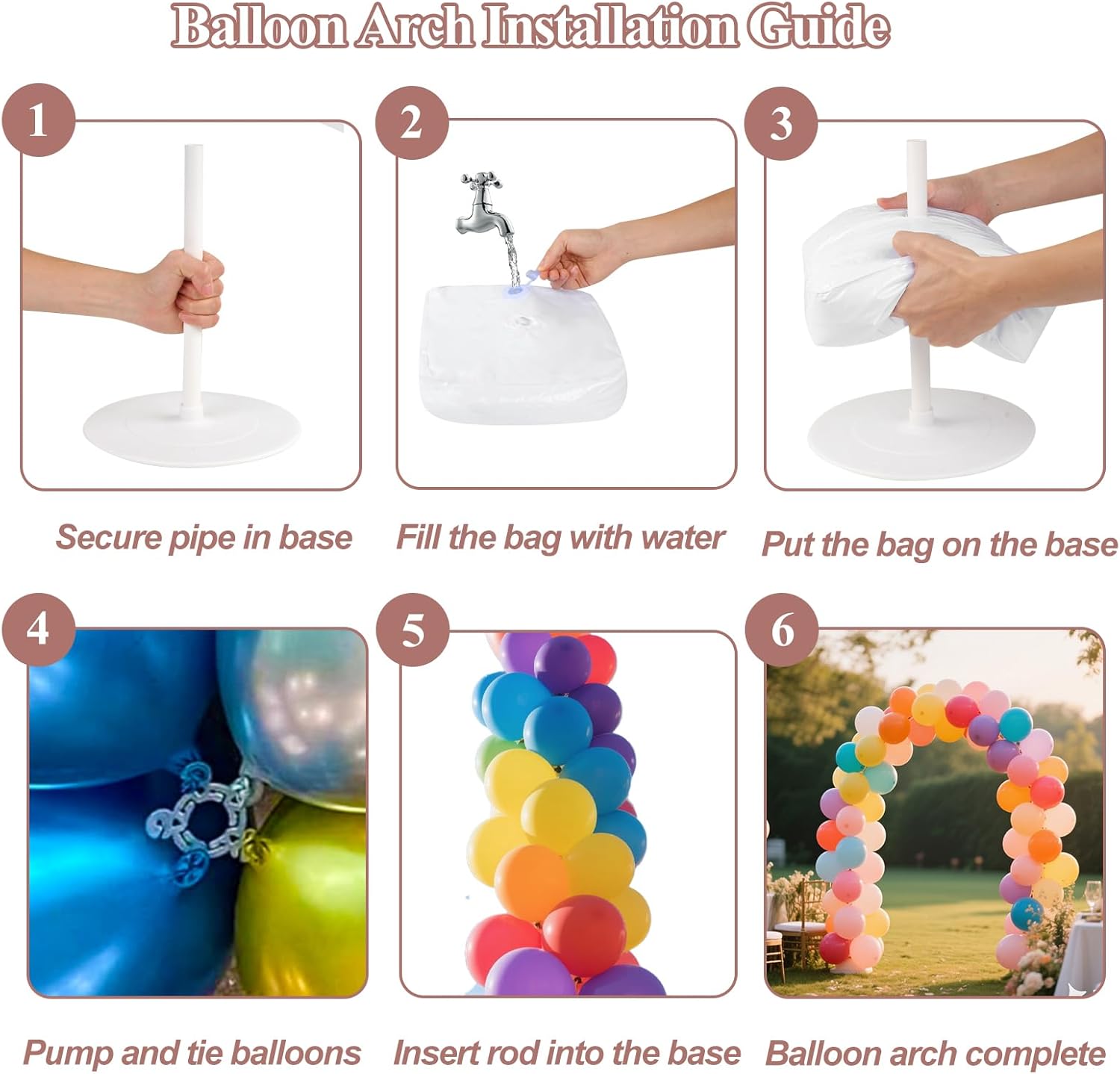 Balloon Arch Installation Guide

1

Secure pipe in base

2

Fill the bag with water

3

Put the bag on the base

4

Pump and tie balloons

5

Insert rod into the base

6

Balloon arch complete