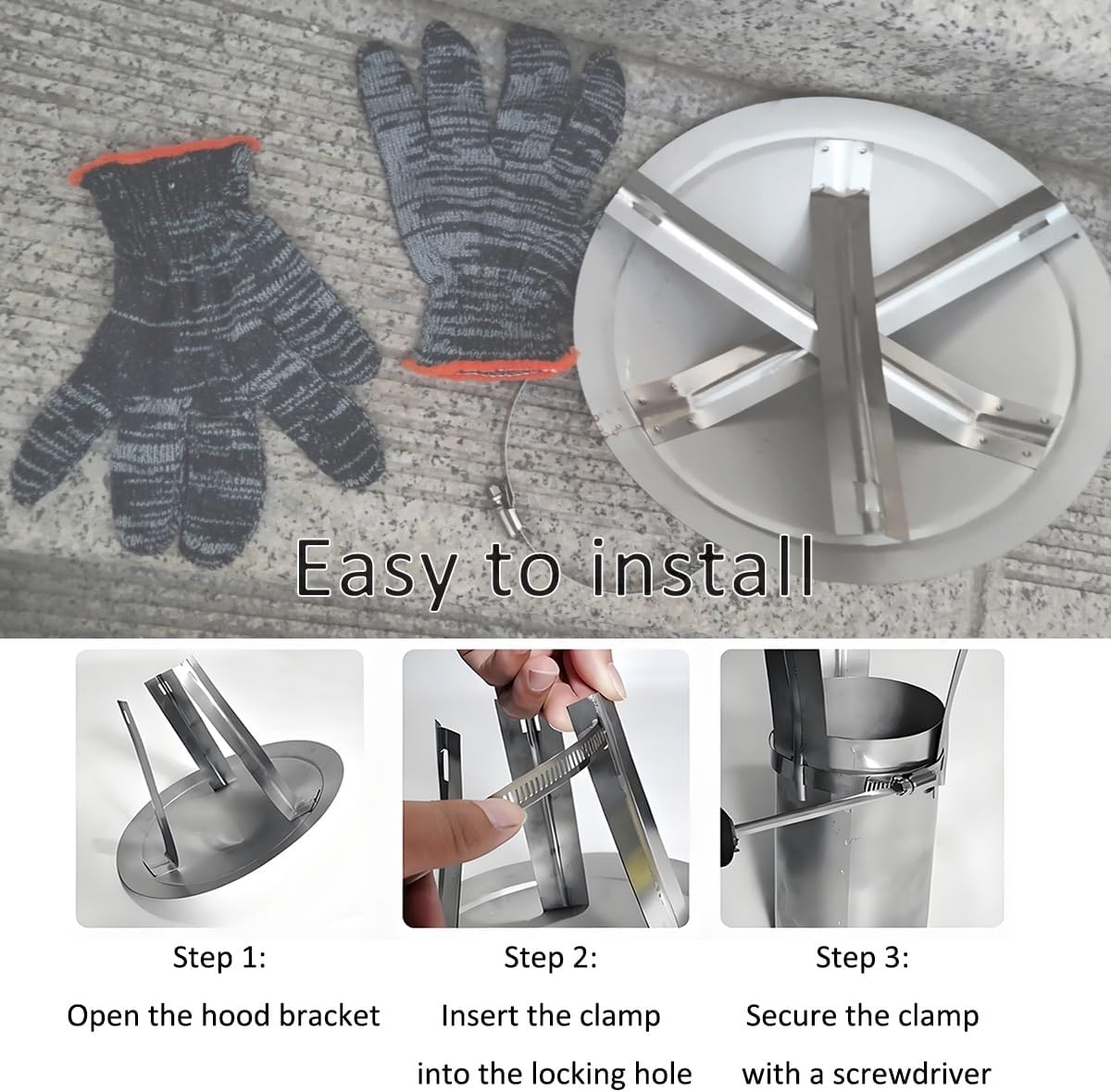 Easy to install

Step 1:
Open the hood bracket

Step 2:
Insert the clamp into the locking hole

Step 3:
Secure the clamp with a screwdriver