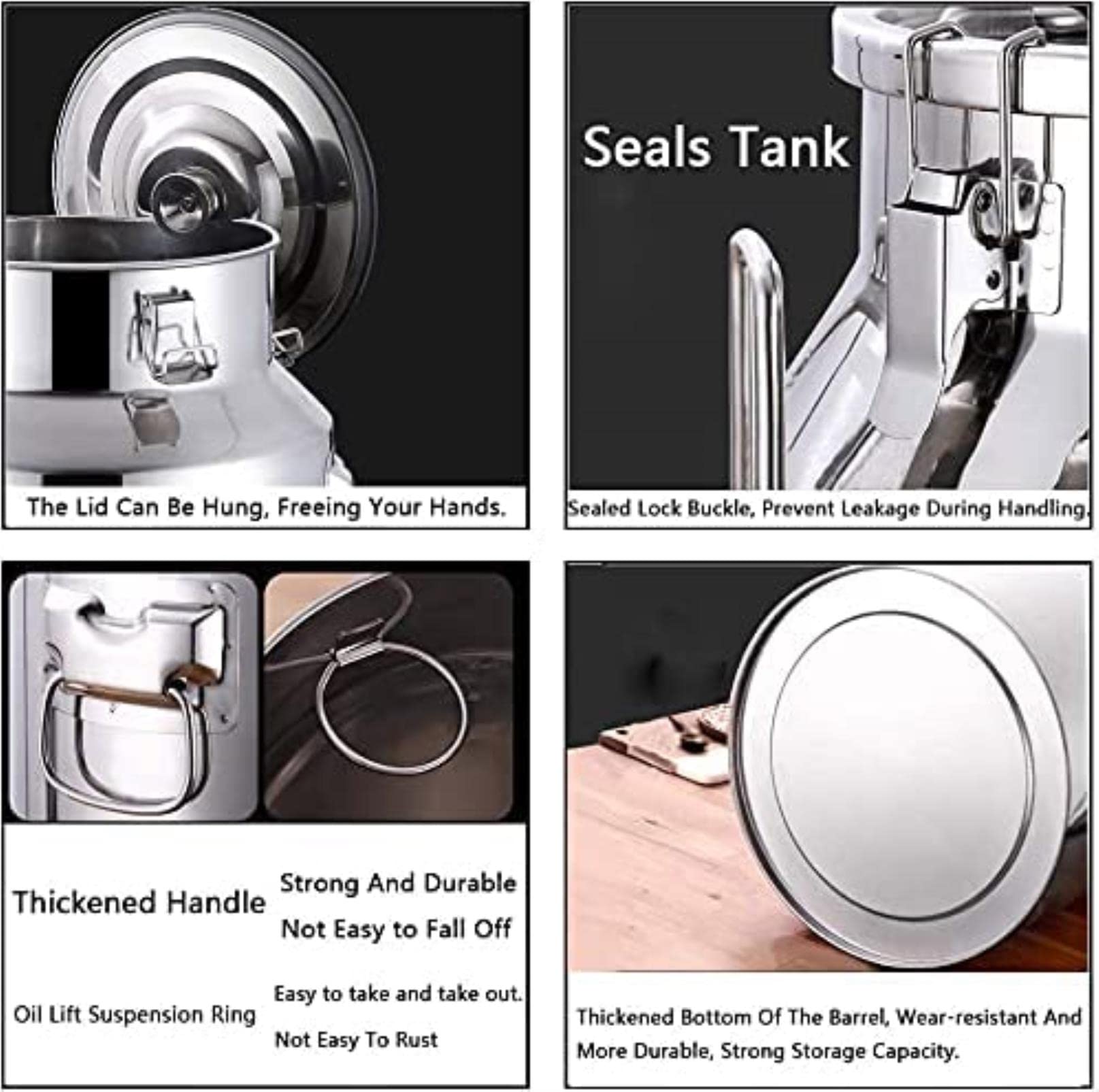 The Lid Can Be Hung, Freeing Your Hands.

Seals Tank

Sealed Lock Buckle, Prevent Leakage During Handling.

Thickened Handle

Strong And Durable

Not Easy to Fall Off

Oil Lift Suspension Ring

Easy to take and take out.

Not Easy To Rust

Thickened Bottom Of The Barrel, Wear-resistant And More Durable, Strong Storage Capacity.