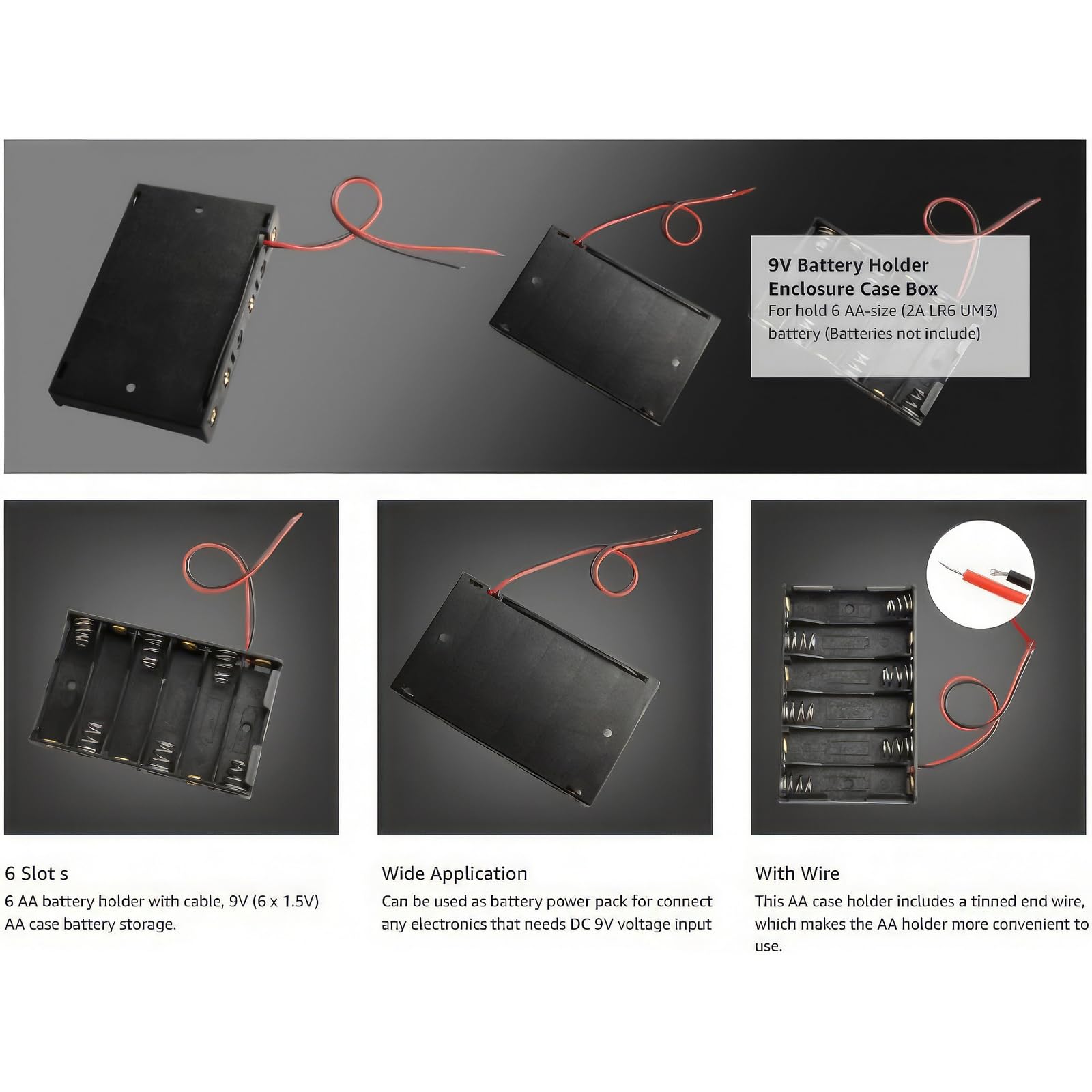 9V Battery Holder Enclosure Case Box
For hold 6 AA-size (2A LR6 UM3) battery (Batteries not include)

6 Slot s
6 AA battery holder with cable, 9V (6 x 1.5V) AA case battery storage.

Wide Application
Can be used as battery power pack for connect any electronics that needs DC 9V voltage input

With Wire
This AA case holder includes a tinned end wire, which makes the AA holder more convenient to use.