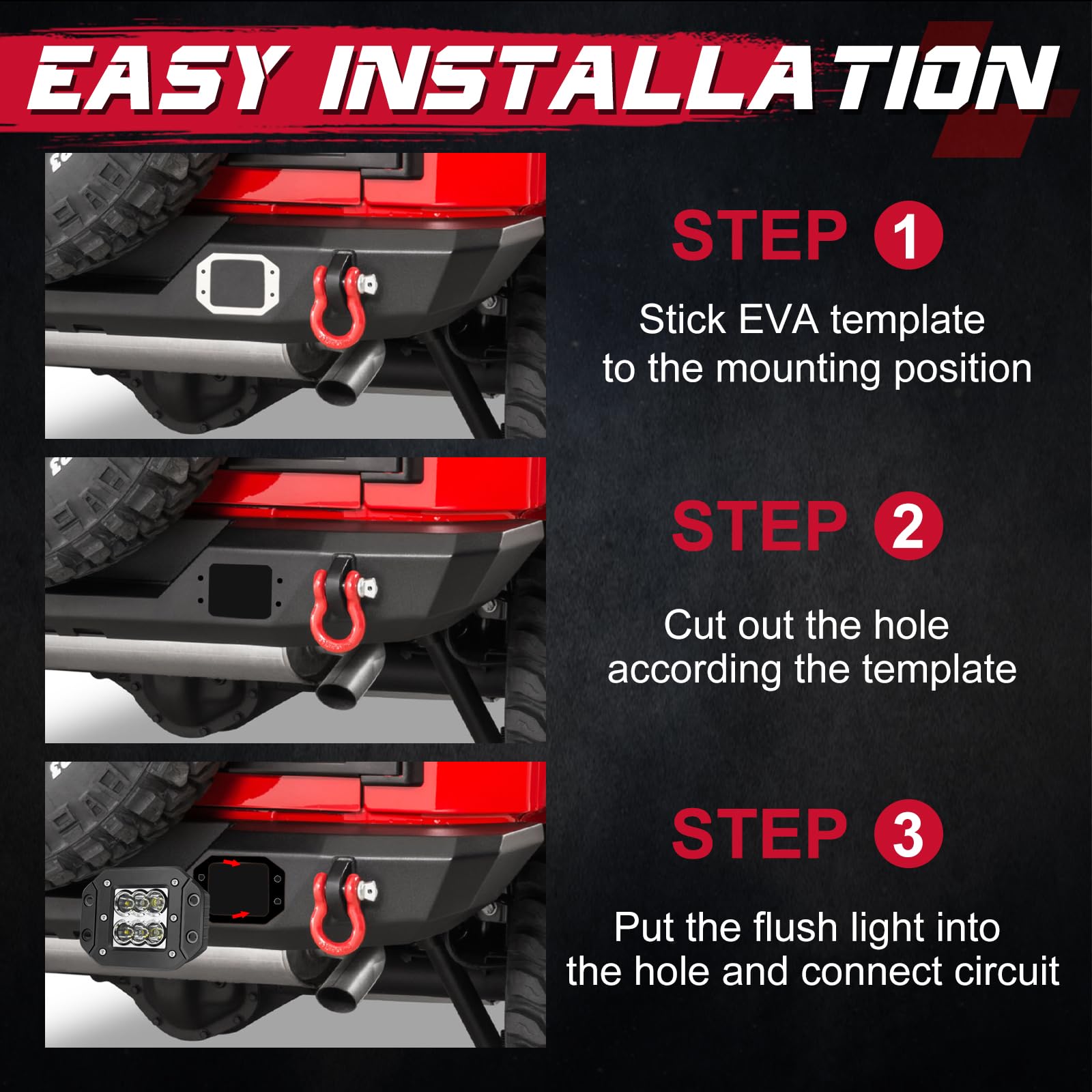 EASY INSTALLATION

STEP 1

Stick EVA template to the mounting position

STEP 2

Cut out the hole according the template

STEP 3

Put the flush light into the hole and connect circuit