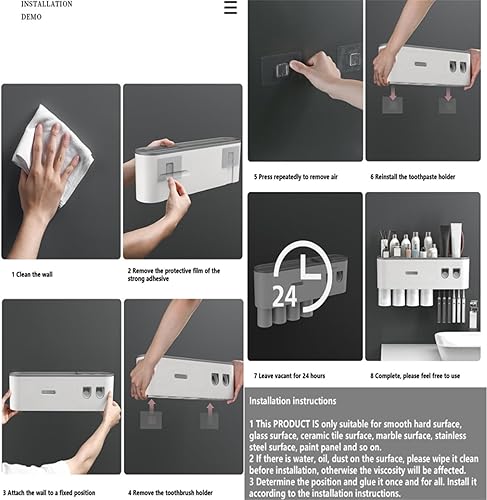 INSTALLATION
DEMO

1 Clean the wall

2 Remove the protective film of the strong adhesive

3 Attach the wall to a fixed position

4 Remove the toothbrush holder

5 Press repeatedly to remove air

6 Reinstall the toothpaste holder

24

7 Leave vacant for 24 hours

8 Complete, please feel free to use

Installation instructions

1 This PRODUCT IS only suitable for smooth hard surface, glass surface, ceramic tile surface, marble surface, stainless steel surface, paint panel and so on.
2 If there is water, oil, dust on the surface, please wipe it clean before installation, otherwise the viscosity will be affected.
3 Determine the position and glue it once and for all. Install it according to the installation instructions.