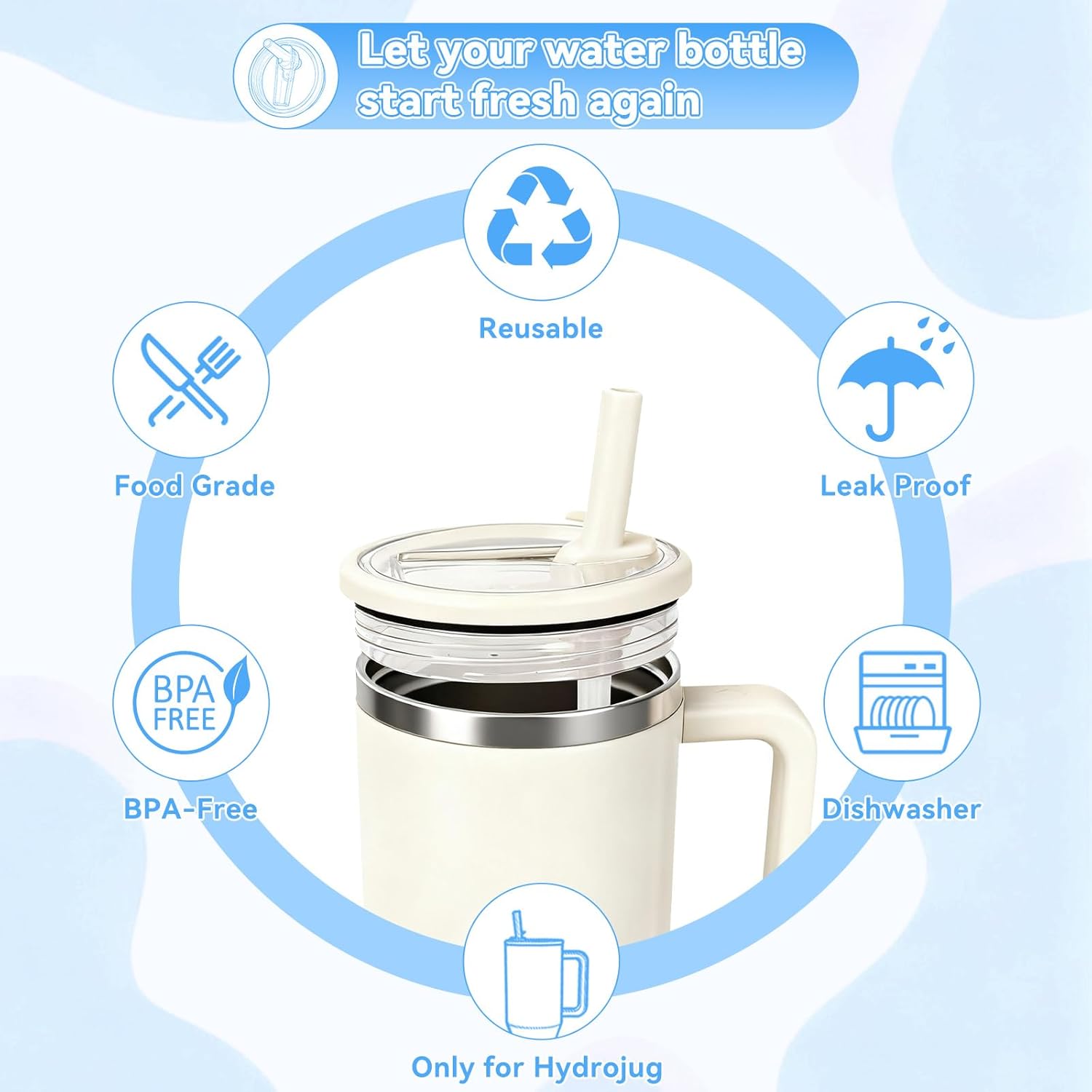 Let your water bottle start fresh again

Reusable

Food Grade

Leak Proof

BPA FREE

BPA-Free

Dishwasher

Only for Hydrojug