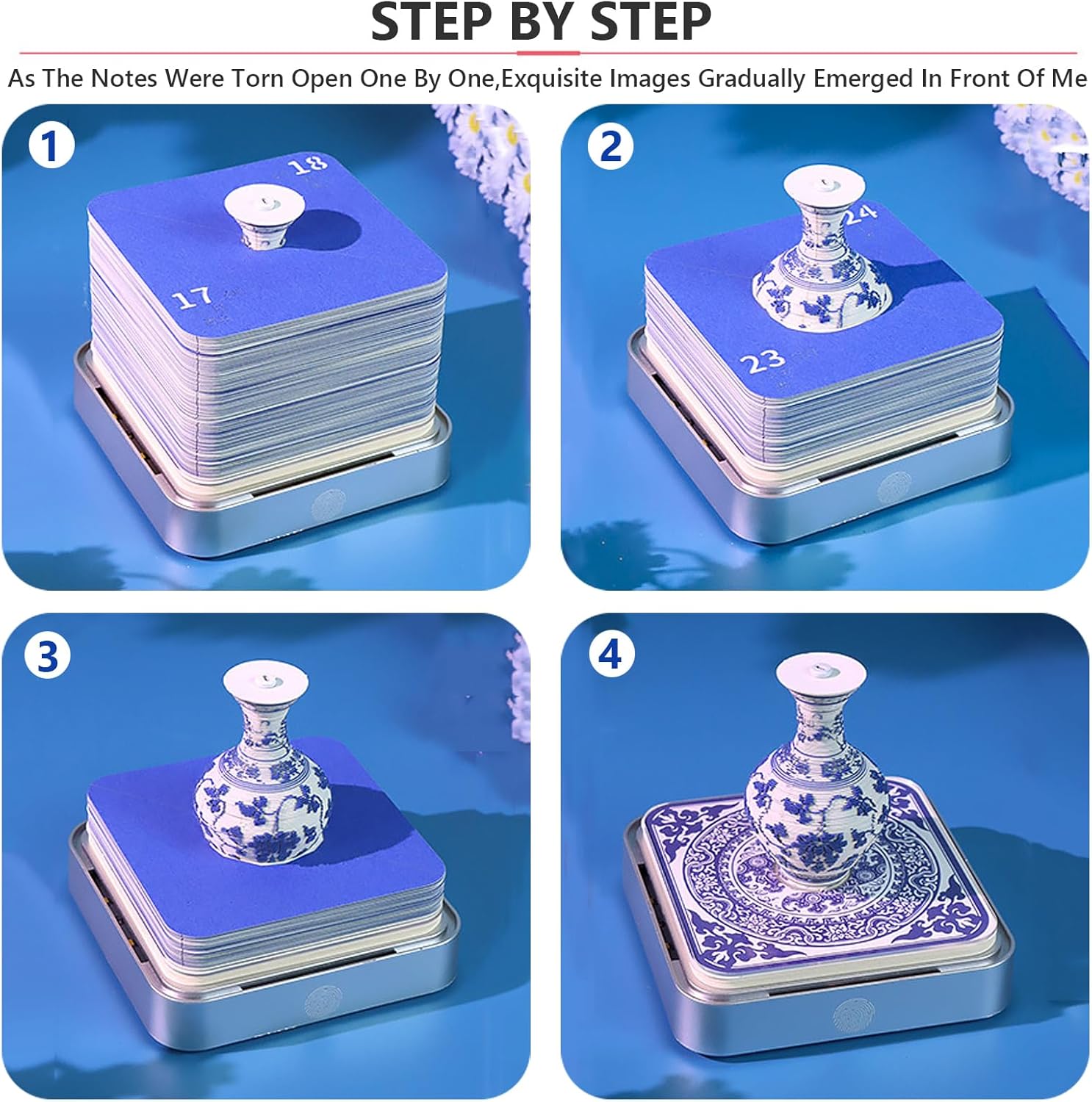 STEP BY STEP

As The Notes Were Torn Open One By One,Exquisite Images Gradually Emerged In Front Of Me

1

18

17

2

24

23

3

4