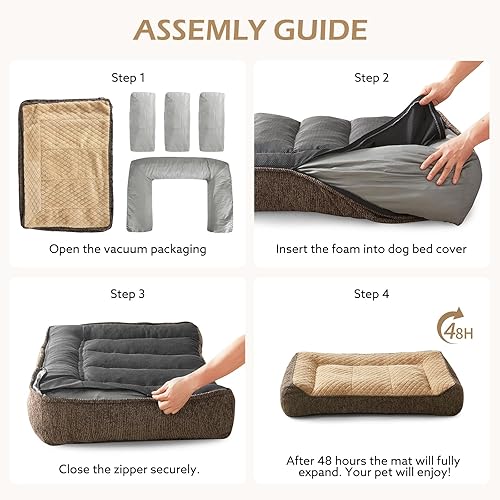 ASSEMLY GUIDE

Step 1

Open the vacuum packaging

Step 2

Insert the foam into dog bed cover

Step 3

Close the zipper securely.

Step 4

48H

After 48 hours the mat will fully expand. Your pet will enjoy!