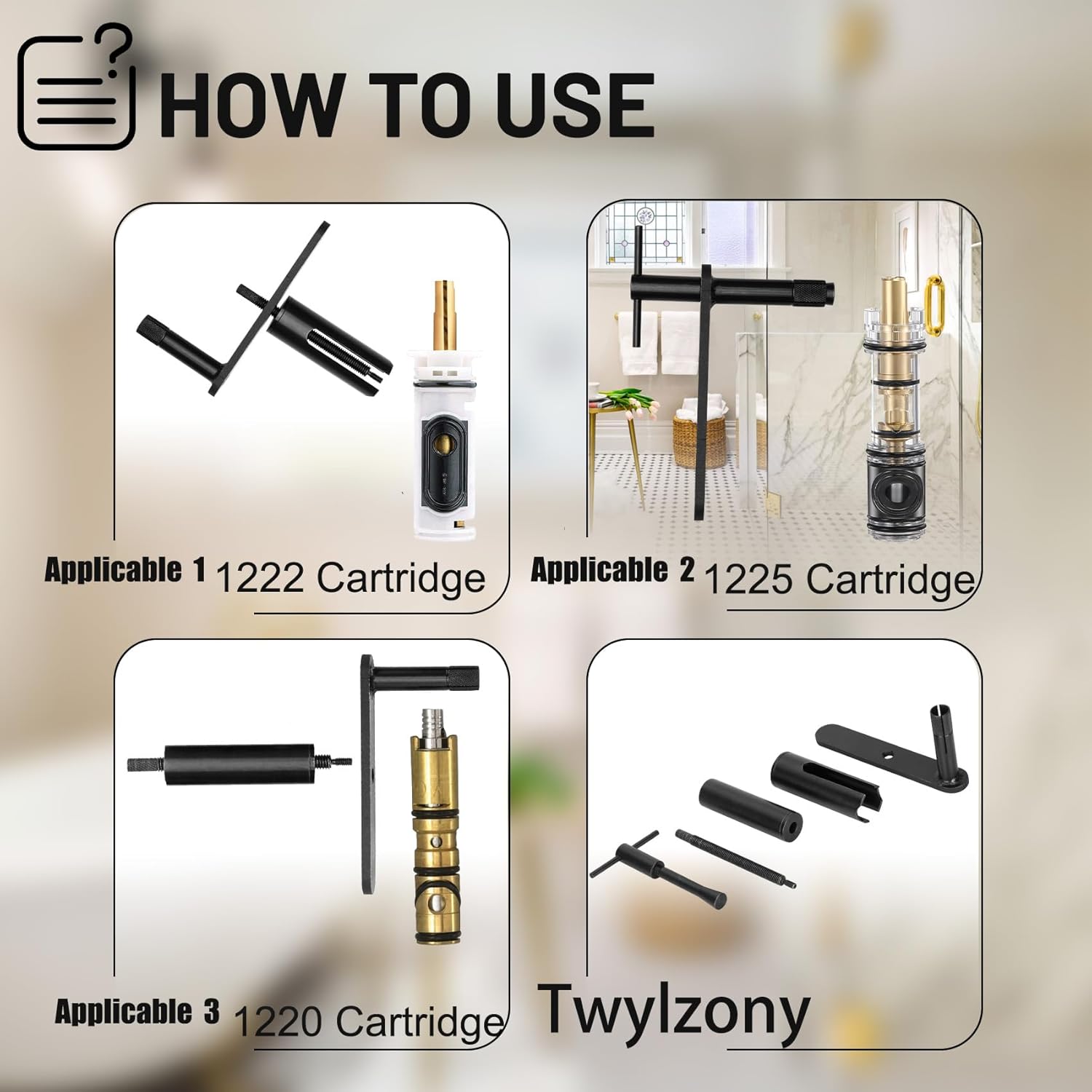 HOW TO USE

Applicable 1 1222 Cartridge

Applicable 2 1225 Cartridge

Applicable 3 1220 Cartridge

Twylzony