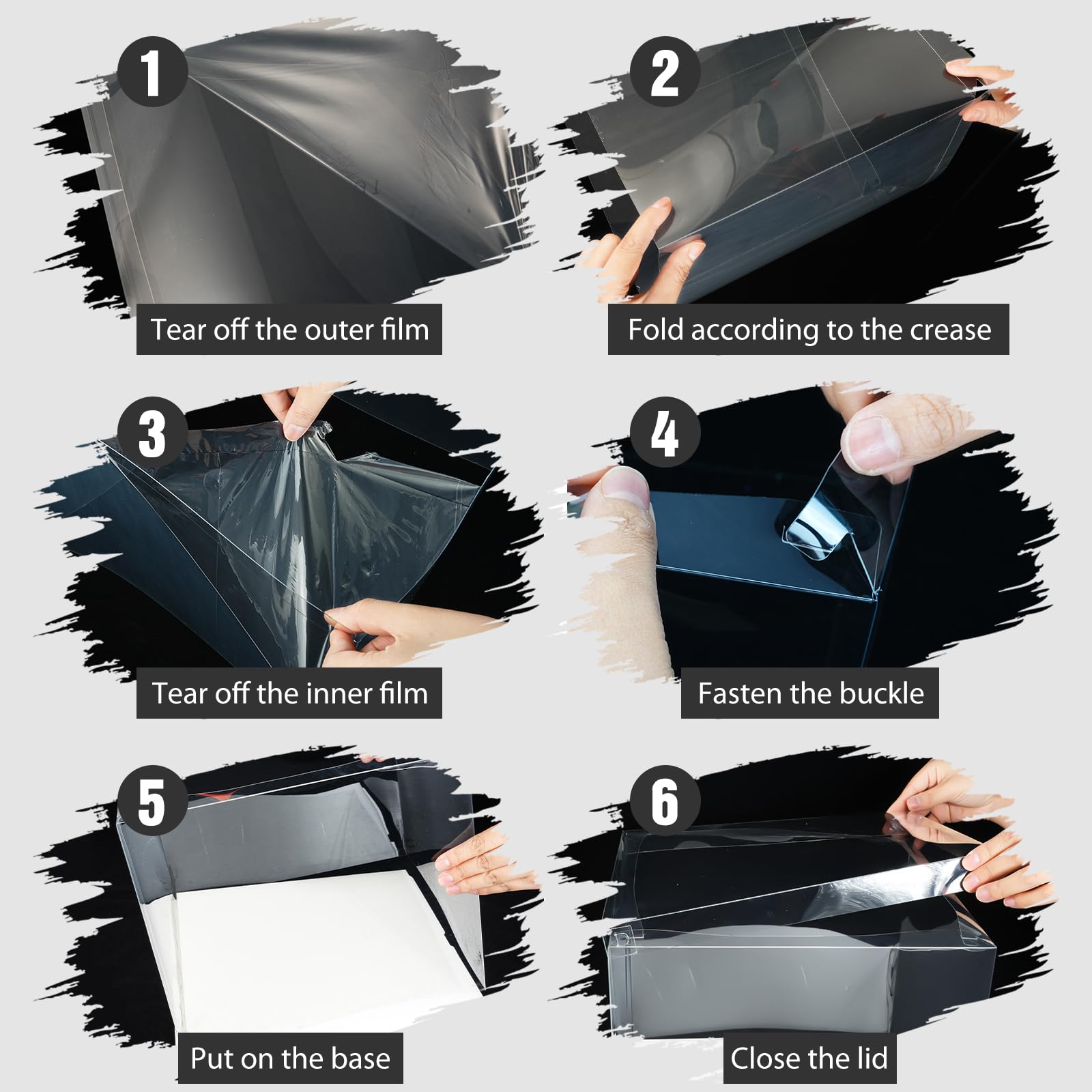 1
Tear off the outer film

2
Fold according to the crease

3
Tear off the inner film

4
Fasten the buckle

5
Put on the base

6
Close the lid